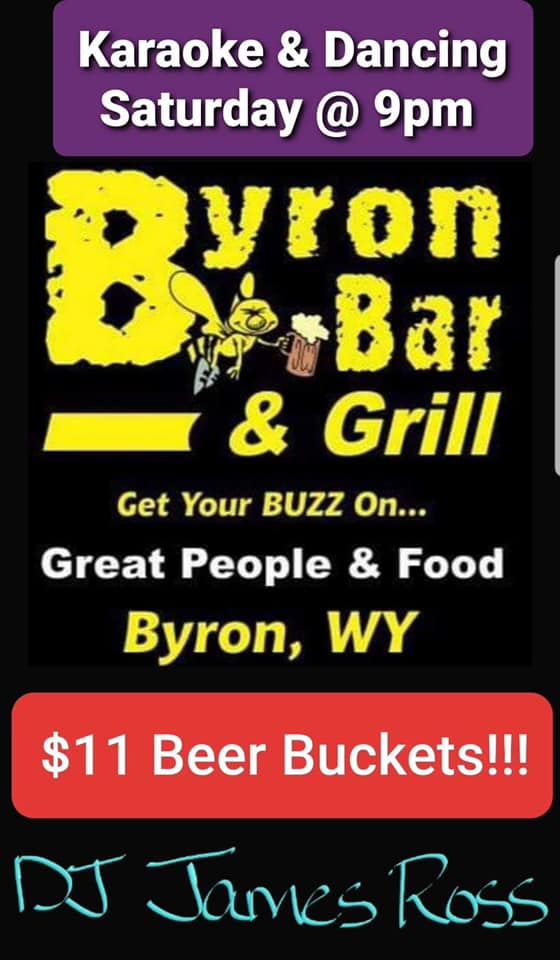 Karaoke & Dancing
Saturday @ 9pm

Byron
Bar
& Grill

Get Your BUZZ On...
Great People & Food
Byron, WY

$11 Beer Buckets!!!

DJ James Ross