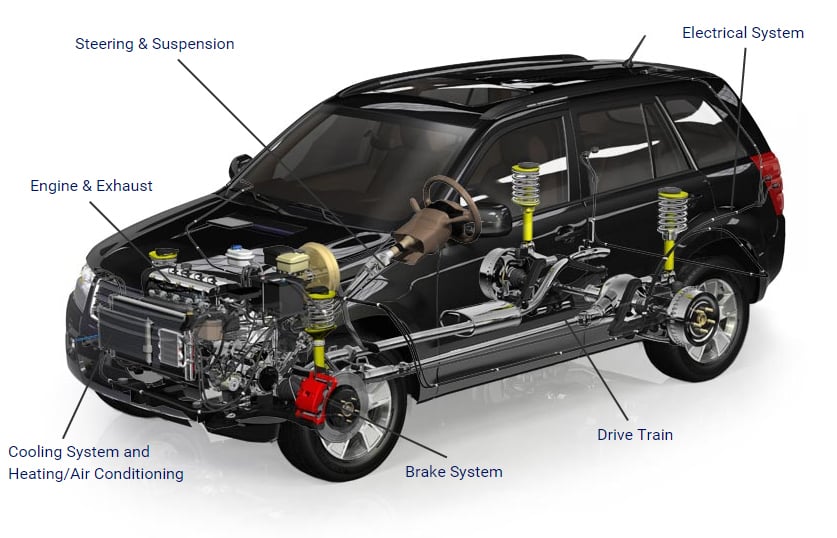 Steering & Suspension

Electrical System

Engine & Exhaust

Cooling System and Heating/Air Conditioning

Brake System

Drive Train