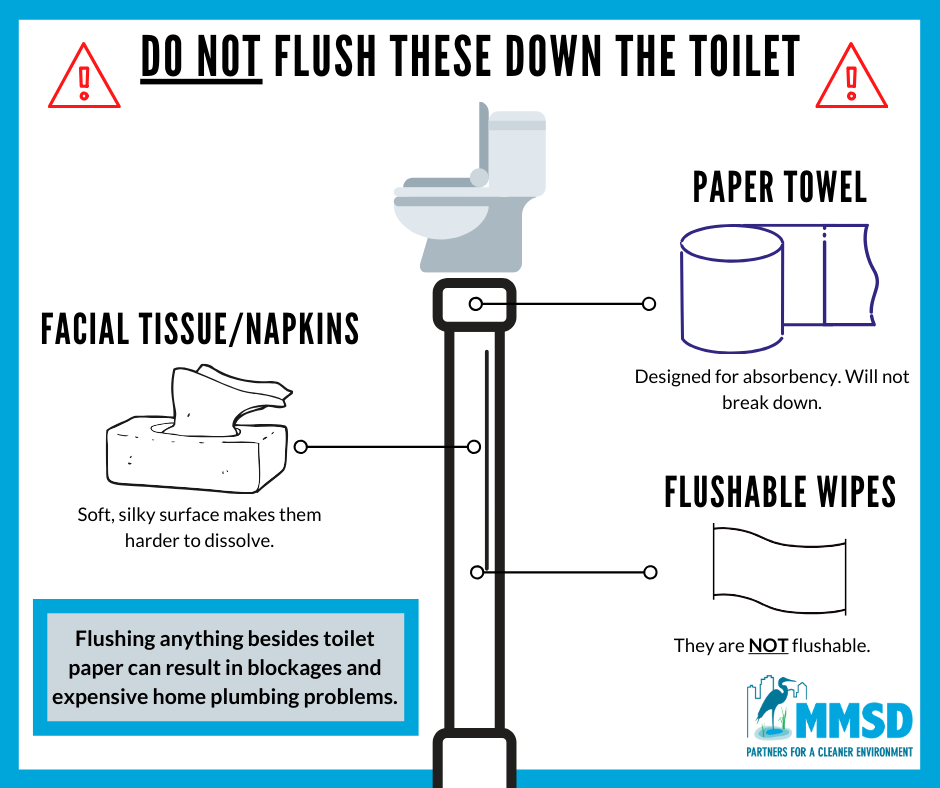 DO NOT FLUSH THESE DOWN THE TOILET

PAPER TOWEL

Designed for absorbency. Will not break down.

FACIAL TISSUE/NAPKINS

Soft, silky surface makes them harder to dissolve.

FLUSHABLE WIPES

They are NOT flushable.

Flushing anything besides toilet paper can result in blockages and expensive home plumbing problems.

MMSD
PARTNERS FOR A CLEANER ENVIRONMENT