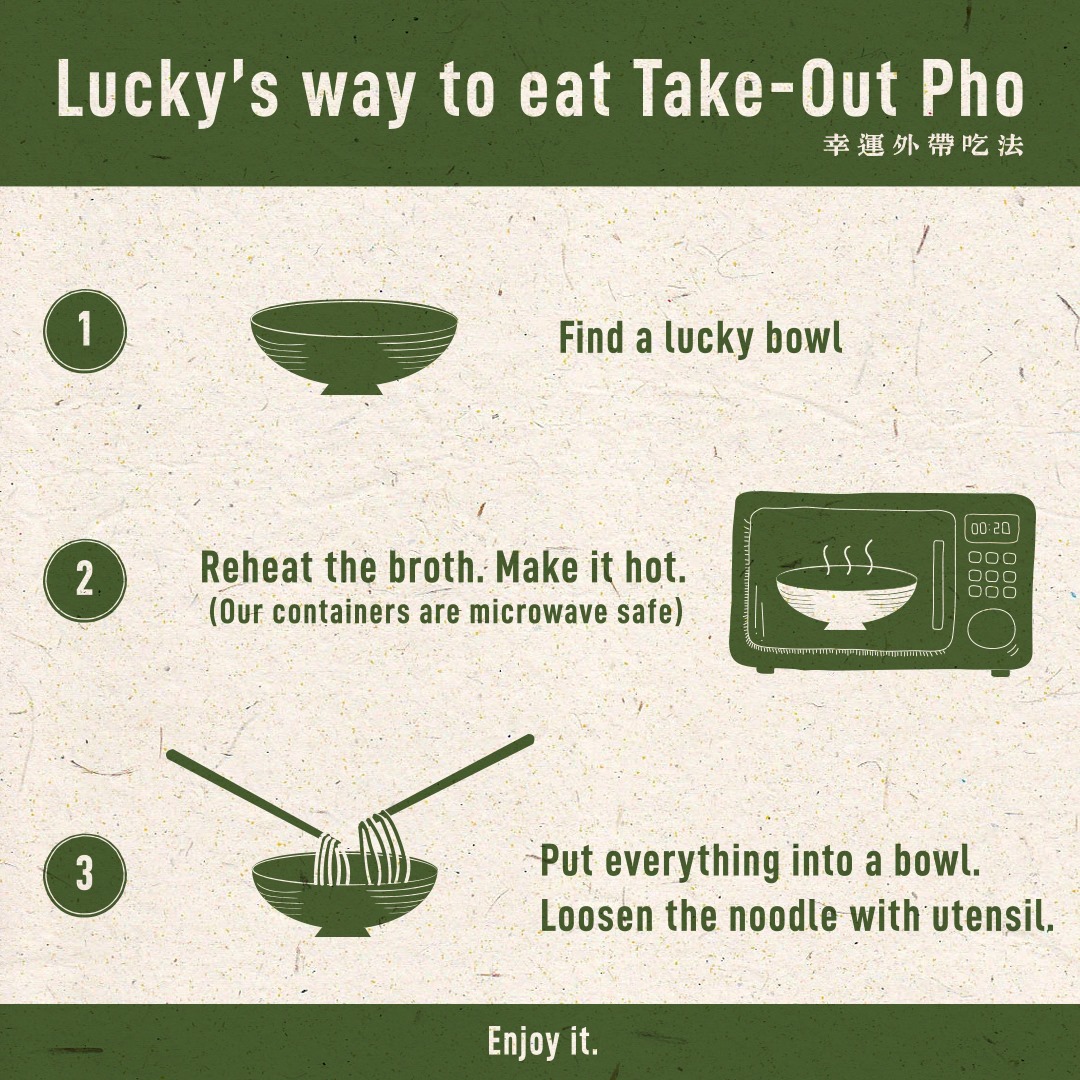 Lucky's way to eat Take-Out Pho
幸運外帶吃法

1

Find a lucky bowl

2

Reheat the broth. Make it hot.
(Our containers are microwave safe)

00:20

3

Put everything into a bowl.
Loosen the noodle with utensil.

Enjoy it.