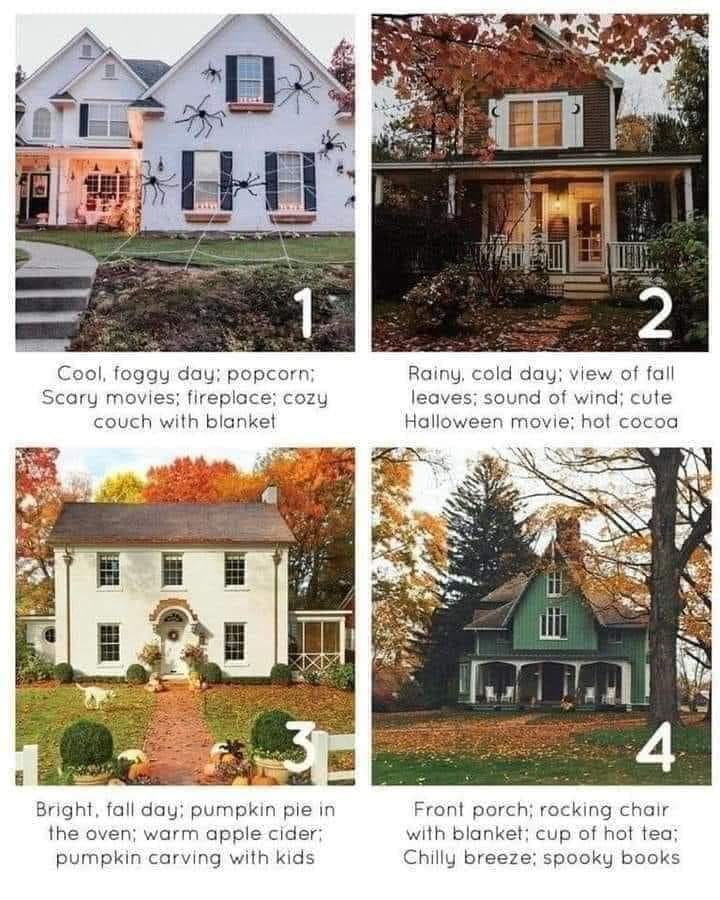 1

Cool, foggy day; popcorn; Scary movies; fireplace; cozy couch with blanket

2

Rainy, cold day; view of fall leaves; sound of wind; cute Halloween movie; hot cocoa

3

Bright, fall day; pumpkin pie in the oven; warm apple cider; pumpkin carving with kids

4

Front porch; rocking chair with blanket; cup of hot tea; Chilly breeze; spooky books