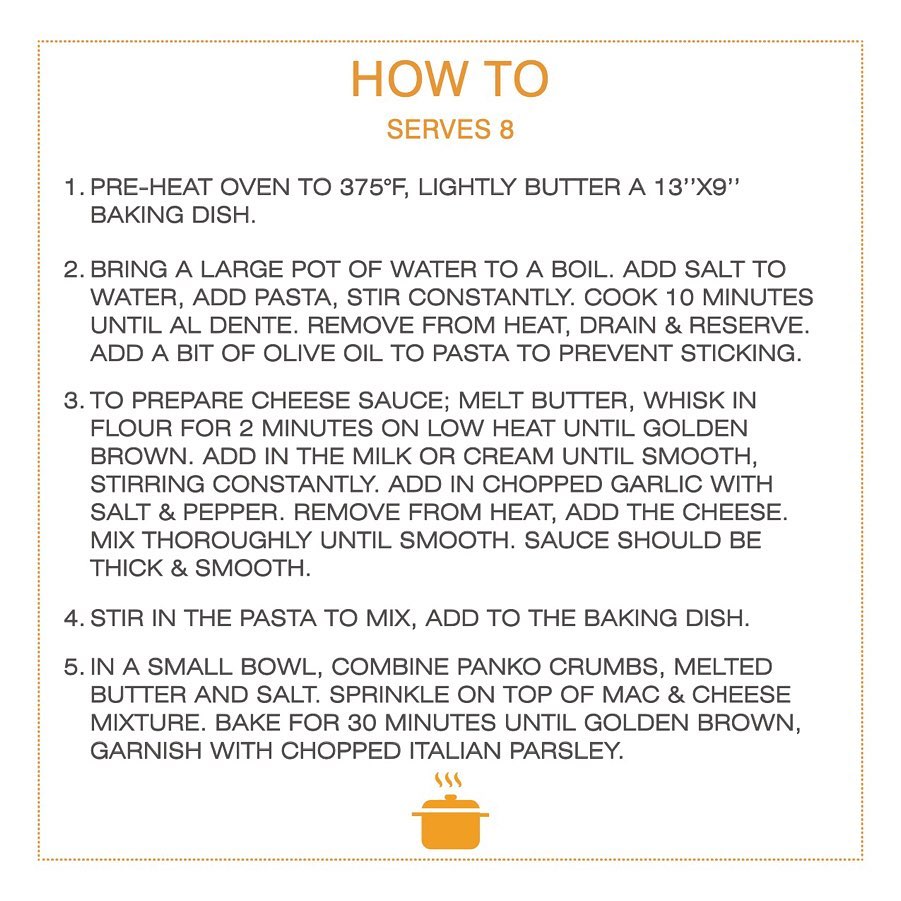 HOW TO
SERVES 8

1. PRE-HEAT OVEN TO 375°F, LIGHTLY BUTTER A 13''X9'' BAKING DISH.

2. BRING A LARGE POT OF WATER TO A BOIL. ADD SALT TO WATER, ADD PASTA, STIR CONSTANTLY. COOK 10 MINUTES UNTIL AL DENTE. REMOVE FROM HEAT, DRAIN & RESERVE. ADD A BIT OF OLIVE OIL TO PASTA TO PREVENT STICKING.

3. TO PREPARE CHEESE SAUCE; MELT BUTTER, WHISK IN FLOUR FOR 2 MINUTES ON LOW HEAT UNTIL GOLDEN BROWN. ADD IN THE MILK OR CREAM UNTIL SMOOTH, STIRRING CONSTANTLY. ADD IN CHOPPED GARLIC WITH SALT & PEPPER. REMOVE FROM HEAT, ADD THE CHEESE. MIX THOROUGHLY UNTIL SMOOTH. SAUCE SHOULD BE THICK & SMOOTH.

4. STIR IN THE PASTA TO MIX, ADD TO THE BAKING DISH.

5. IN A SMALL BOWL, COMBINE PANKO CRUMBS, MELTED BUTTER AND SALT. SPRINKLE ON TOP OF MAC & CHEESE MIXTURE. BAKE FOR 30 MINUTES UNTIL GOLDEN BROWN, GARNISH WITH CHOPPED ITALIAN PARSLEY.