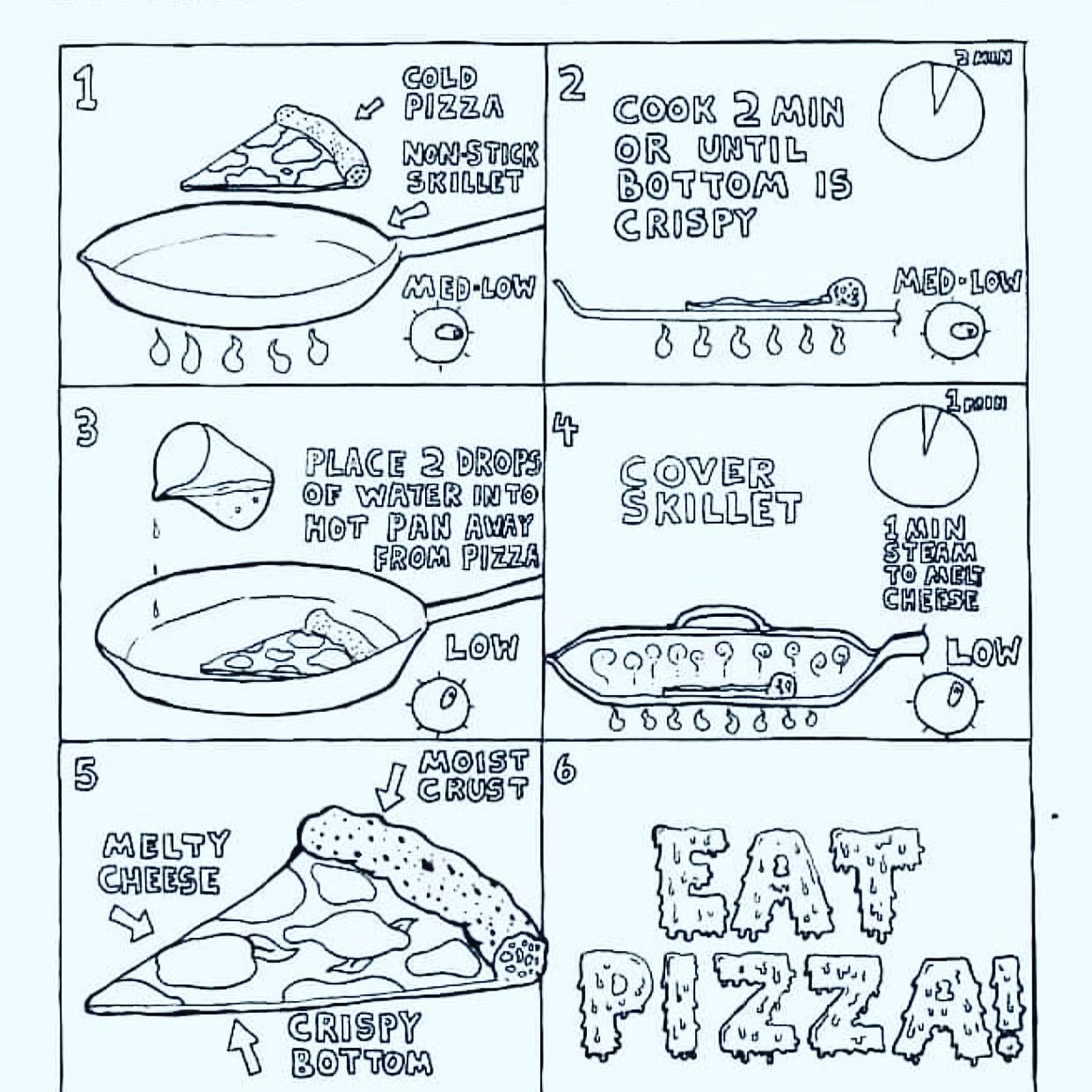 1

COLD PIZZA

NON-STICK SKILLET

MED-LOW

2

COOK 2 MIN OR UNTIL BOTTOM IS CRISPY

2 MIN

MED-LOW

3

PLACE 2 DROPS OF WATER INTO HOT PAN AWAY FROM PIZZA

LOW

4

COVER SKILLET

1 MIN

1 MIN STEAM TO MELT CHEESE

LOW

5

MOIST CRUST

MELTY CHEESE

CRISPY BOTTOM

6

EAT PIZZA!