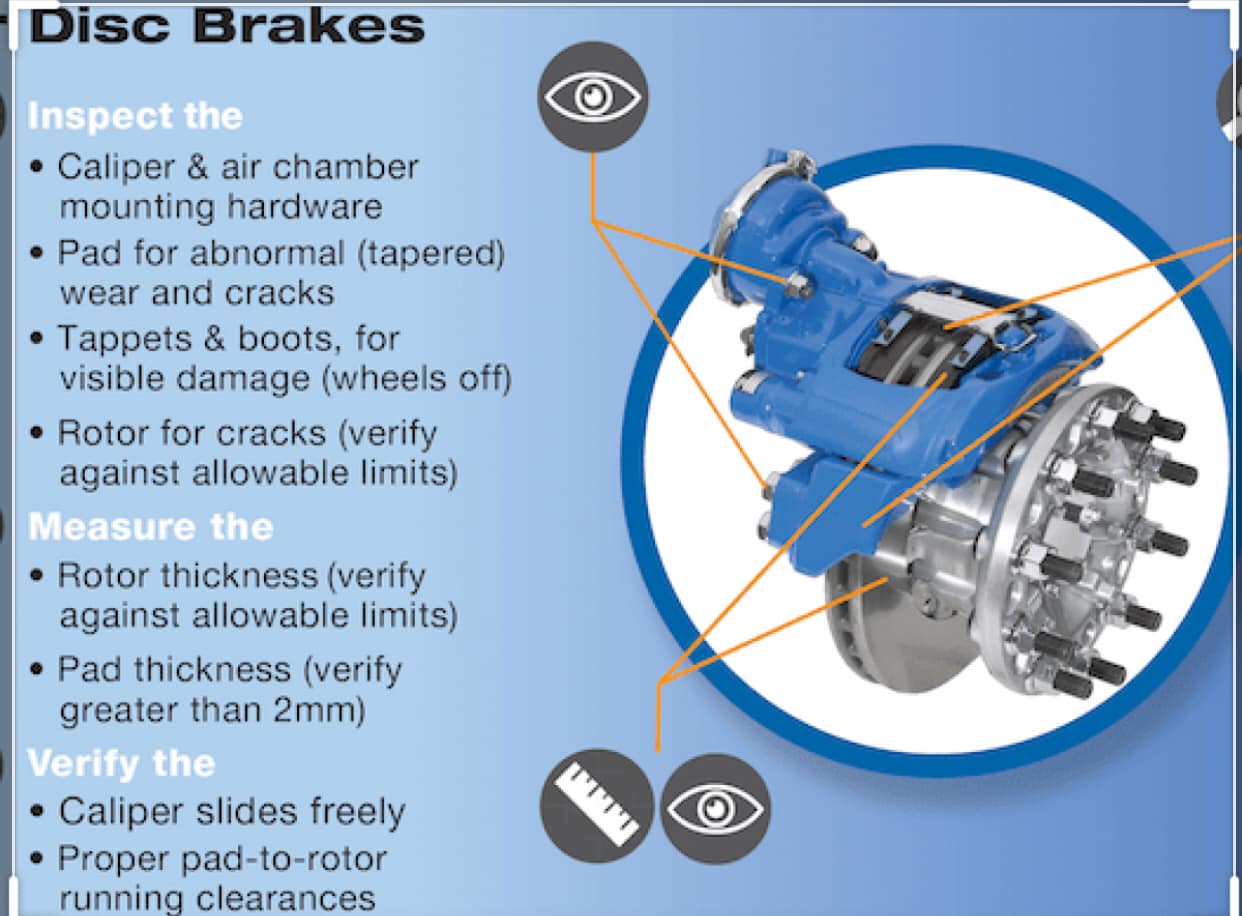 Disc Brakes

Inspect the
• Caliper & air chamber mounting hardware
• Pad for abnormal (tapered) wear and cracks
• Tappets & boots, for visible damage (wheels off)
• Rotor for cracks (verify against allowable limits)

Measure the
• Rotor thickness (verify against allowable limits)
• Pad thickness (verify greater than 2mm)

Verify the
• Caliper slides freely
• Proper pad-to-rotor running clearances