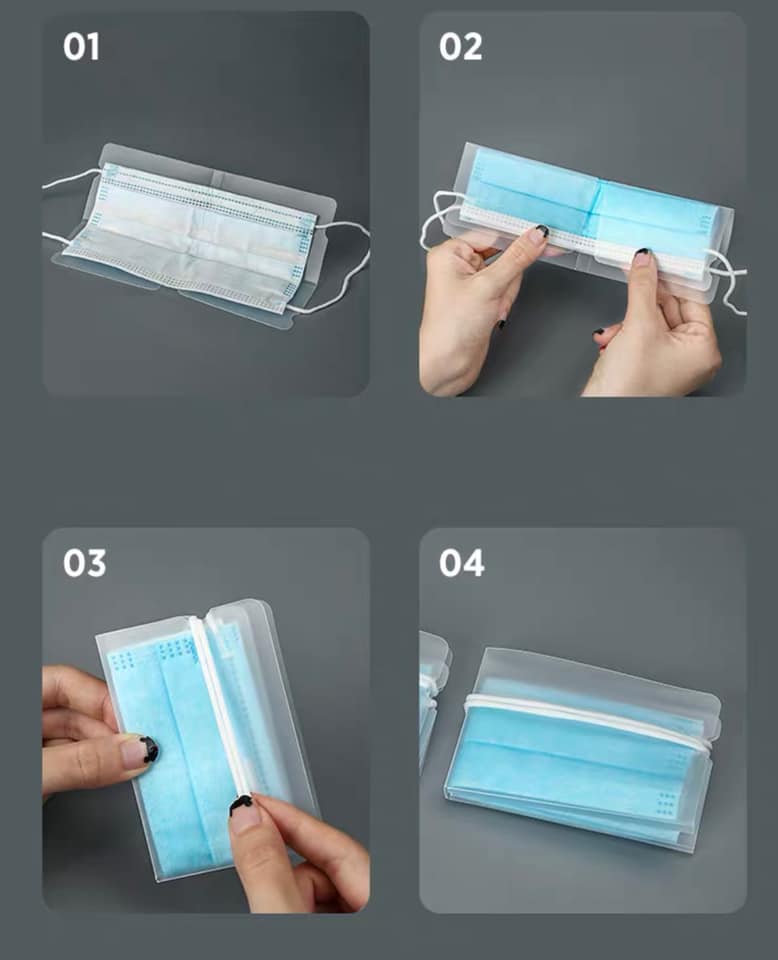 01

02

03

04