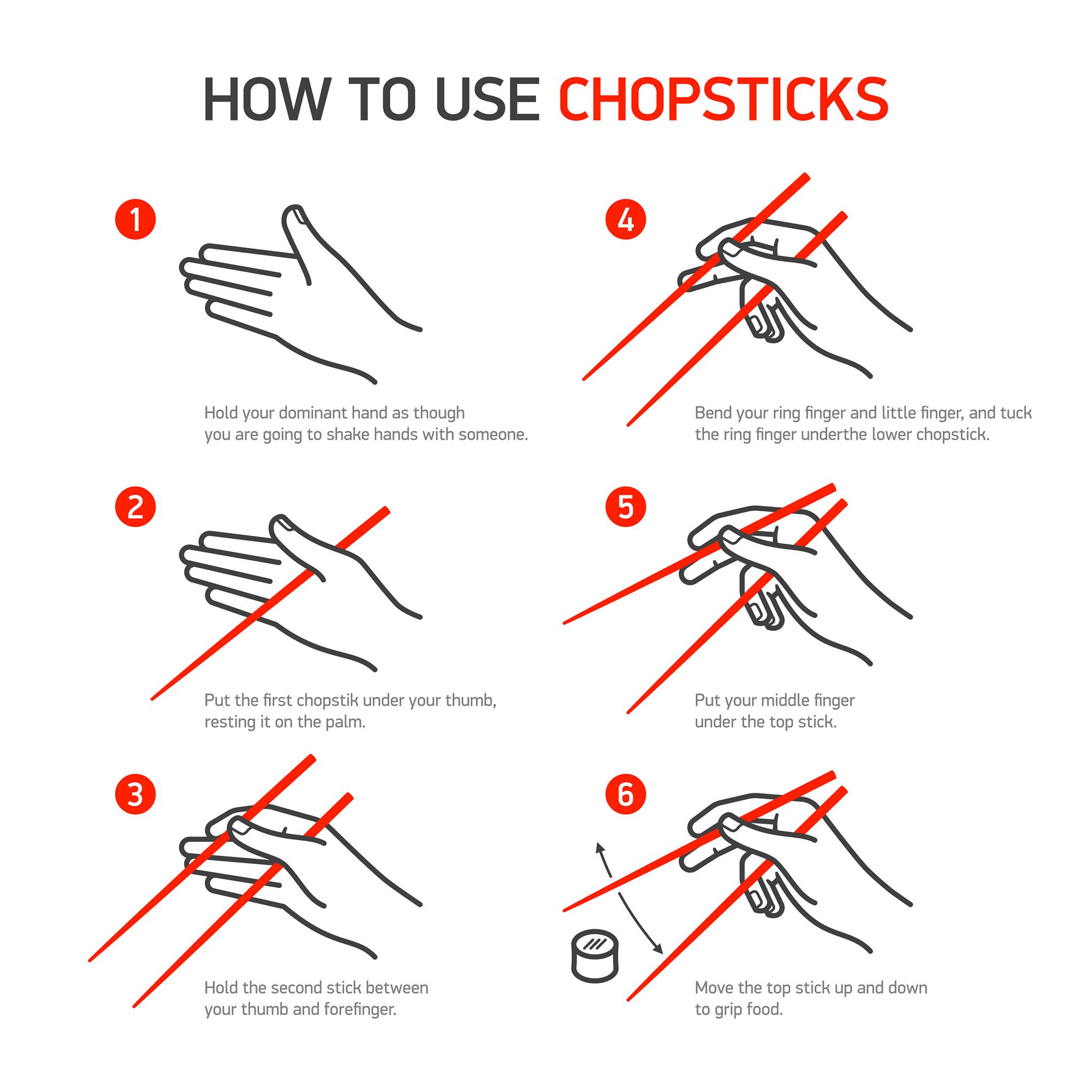 HOW TO USE CHOPSTICKS

1

Hold your dominant hand as though you are going to shake hands with someone.

2

Put the first chopstik under your thumb, resting it on the palm.

3

Hold the second stick between your thumb and forefinger.

4

Bend your ring finger and little finger, and tuck the ring finger underthe lower chopstick.

5

Put your middle finger under the top stick.

6

Move the top stick up and down to grip food.