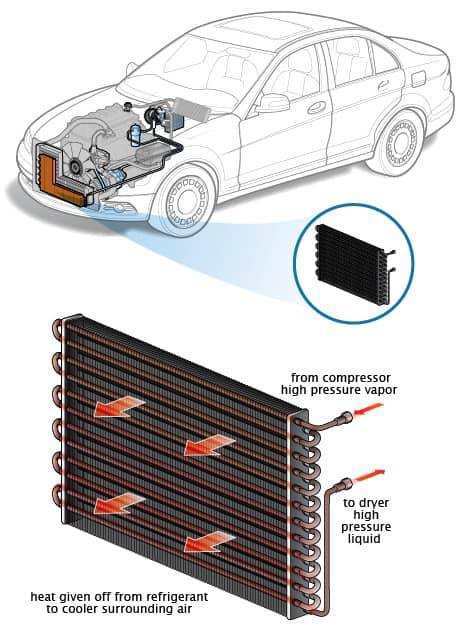 from compressor
high pressure vapor

to dryer
high
pressure
liquid

heat given off from refrigerant
to cooler surrounding air