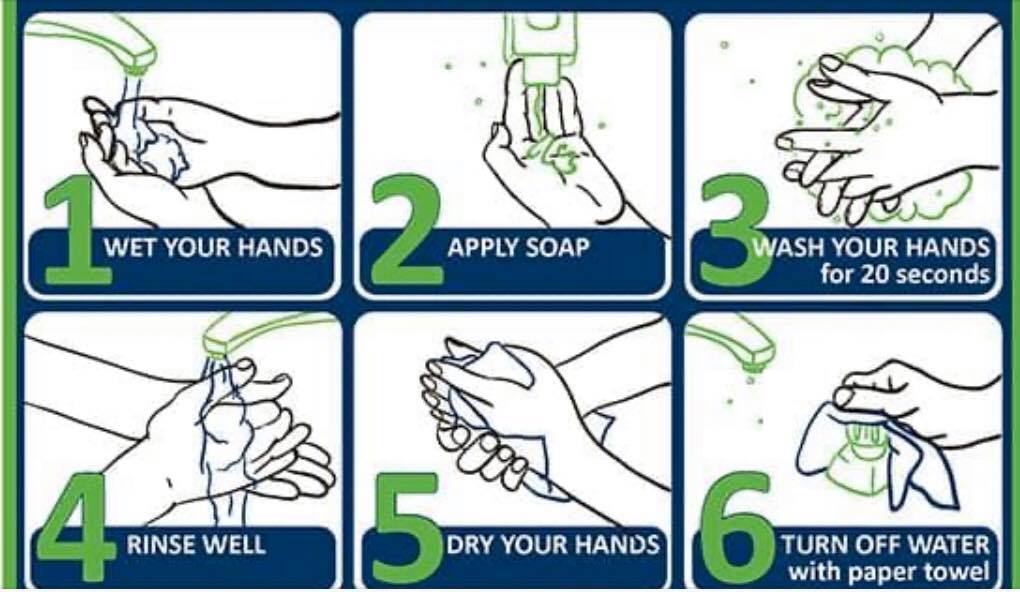 1 WET YOUR HANDS

2 APPLY SOAP

3 WASH YOUR HANDS for 20 seconds

4 RINSE WELL

5 DRY YOUR HANDS

6 TURN OFF WATER with paper towel