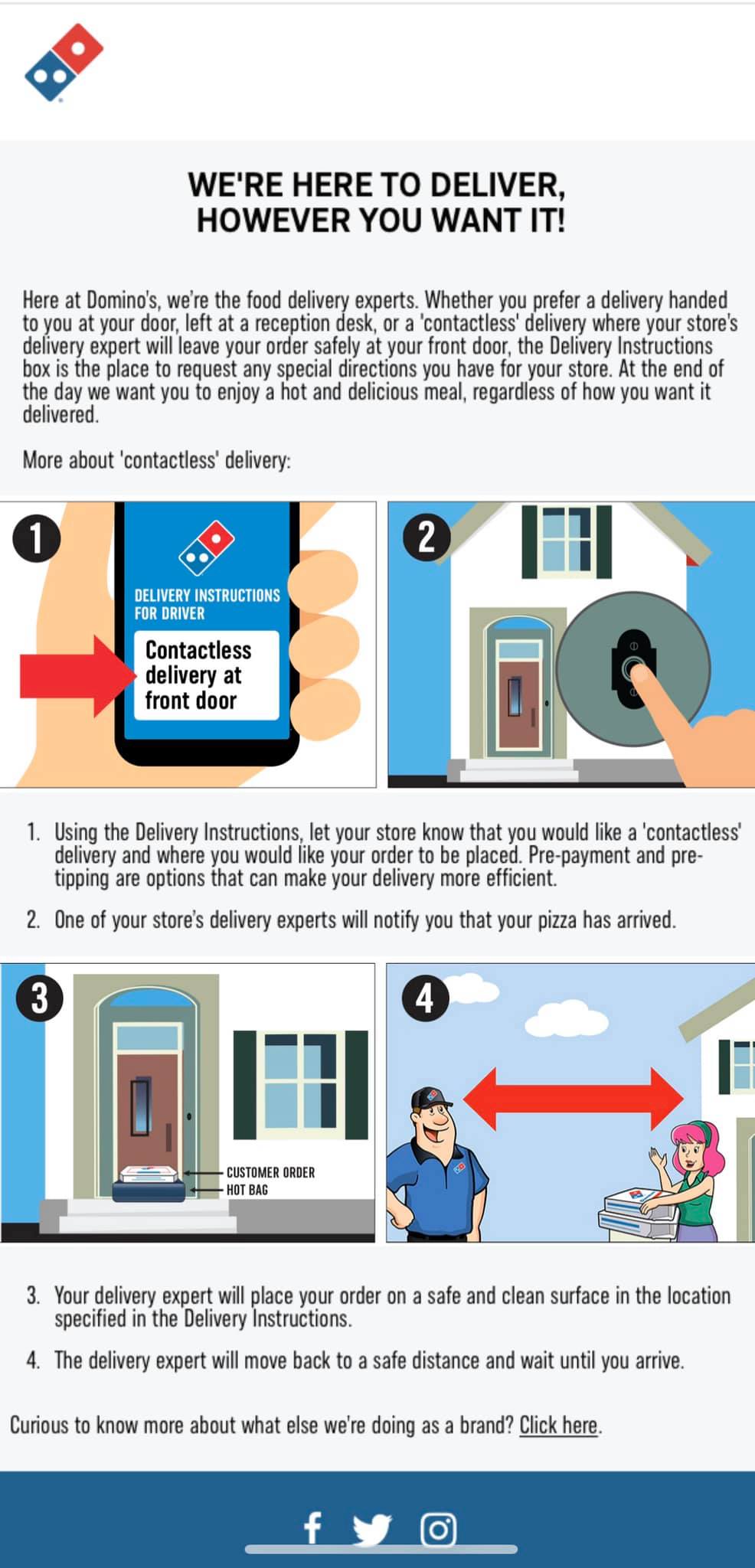 WE'RE HERE TO DELIVER, HOWEVER YOU WANT IT!

Here at Domino's, we're the food delivery experts. Whether you prefer a delivery handed to you at your door, left at a reception desk, or a 'contactless' delivery where your store's delivery expert will leave your order safely at your front door, the Delivery Instructions box is the place to request any special directions you have for your store. At the end of the day we want you to enjoy a hot and delicious meal, regardless of how you want it delivered.

More about 'contactless' delivery:

1

DELIVERY INSTRUCTIONS FOR DRIVER

Contactless delivery at front door

2

1. Using the Delivery Instructions, let your store know that you would like a 'contactless' delivery and where you would like your order to be placed. Pre-payment and pre-tipping are options that can make your delivery more efficient.

2. One of your store's delivery experts will notify you that your pizza has arrived.

3

CUSTOMER ORDER
HOT BAG

4

3. Your delivery expert will place your order on a safe and clean surface in the location specified in the Delivery Instructions.

4. The delivery expert will move back to a safe distance and wait until you arrive.

Curious to know more about what else we're doing as a brand? Click here.