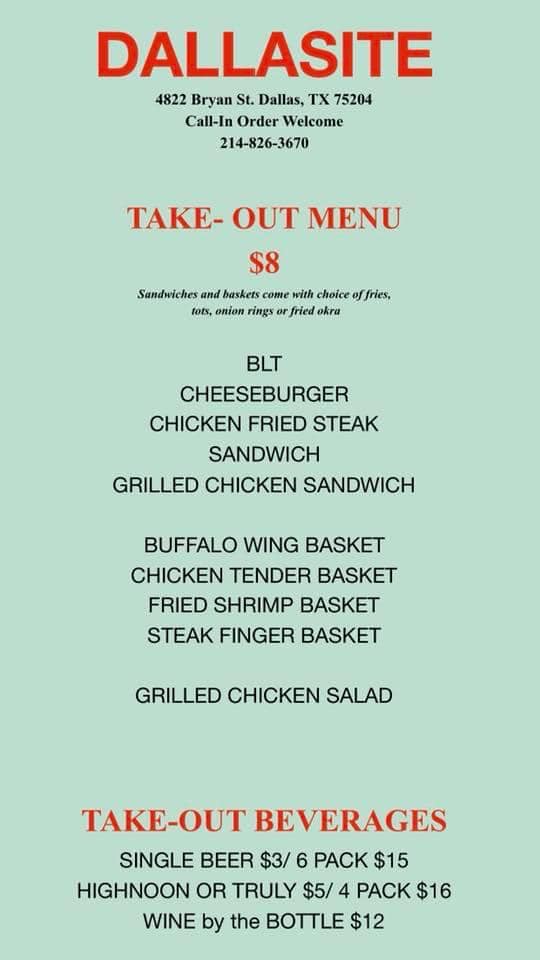 DALLASITE

4822 Bryan St. Dallas, TX 75204
Call-In Order Welcome
214-826-3670

TAKE- OUT MENU
$8

Sandwiches and baskets come with choice of fries, tots, onion rings or fried okra

BLT
CHEESEBURGER
CHICKEN FRIED STEAK SANDWICH
GRILLED CHICKEN SANDWICH

BUFFALO WING BASKET
CHICKEN TENDER BASKET
FRIED SHRIMP BASKET
STEAK FINGER BASKET

GRILLED CHICKEN SALAD

TAKE-OUT BEVERAGES
SINGLE BEER $3/ 6 PACK $15
HIGHNOON OR TRULY $5/ 4 PACK $16
WINE by the BOTTLE $12