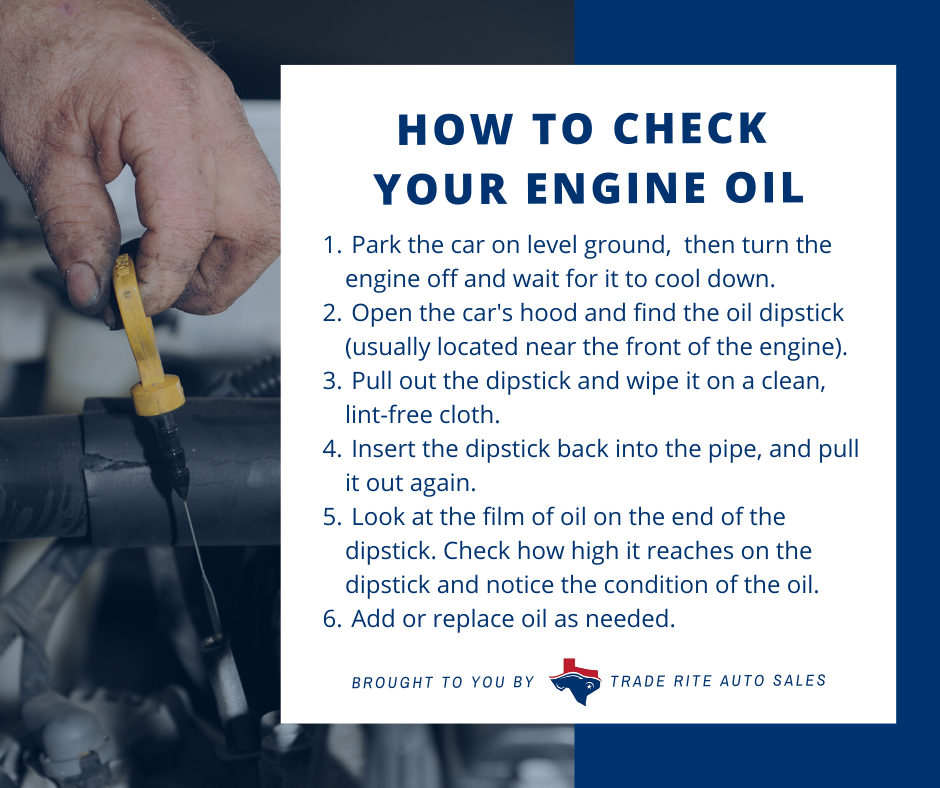 HOW TO CHECK YOUR ENGINE OIL

1. Park the car on level ground, then turn the engine off and wait for it to cool down.
2. Open the car's hood and find the oil dipstick (usually located near the front of the engine).
3. Pull out the dipstick and wipe it on a clean, lint-free cloth.
4. Insert the dipstick back into the pipe, and pull it out again.
5. Look at the film of oil on the end of the dipstick. Check how high it reaches on the dipstick and notice the condition of the oil.
6. Add or replace oil as needed.

BROUGHT TO YOU BY TRADE RITE AUTO SALES