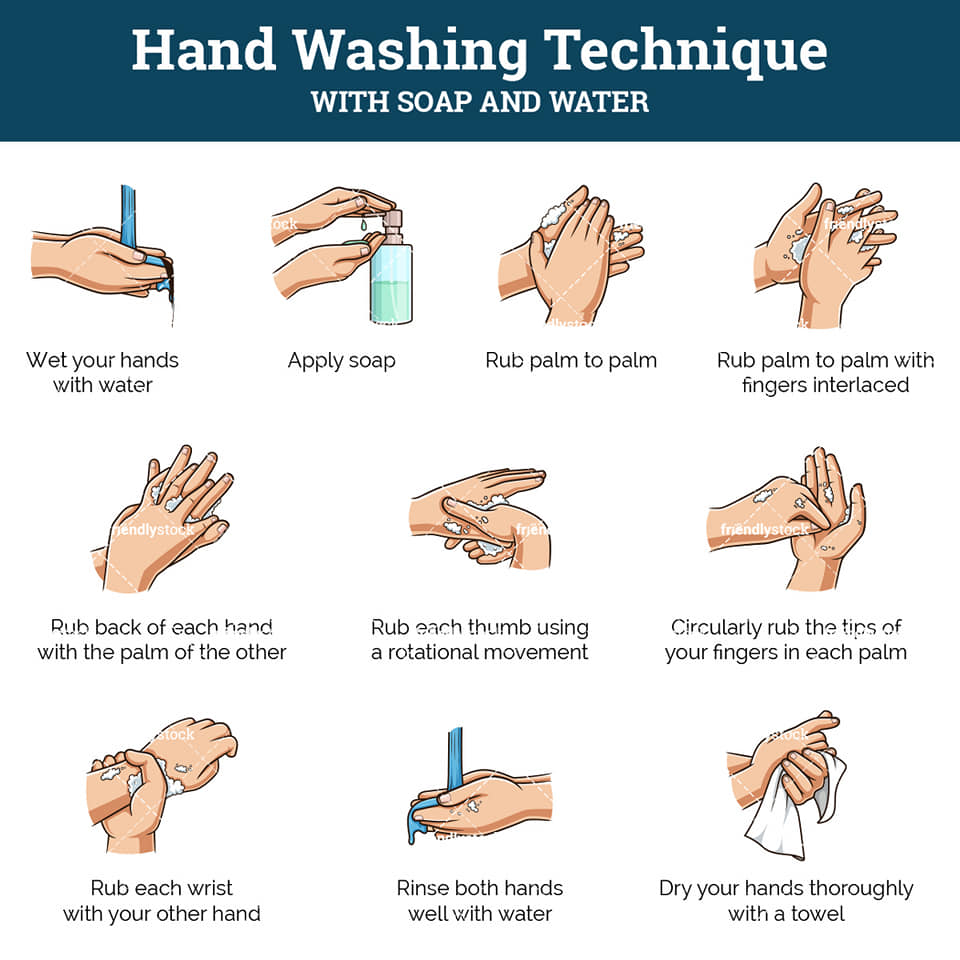 Hand Washing Technique
WITH SOAP AND WATER

Wet your hands with water

Apply soap

Rub palm to palm

Rub palm to palm with fingers interlaced

Rub back of each hand with the palm of the other

Rub each thumb using a rotational movement

Circularly rub the tips of your fingers in each palm

Rub each wrist with your other hand

Rinse both hands well with water

Dry your hands thoroughly with a towel

friendlystock