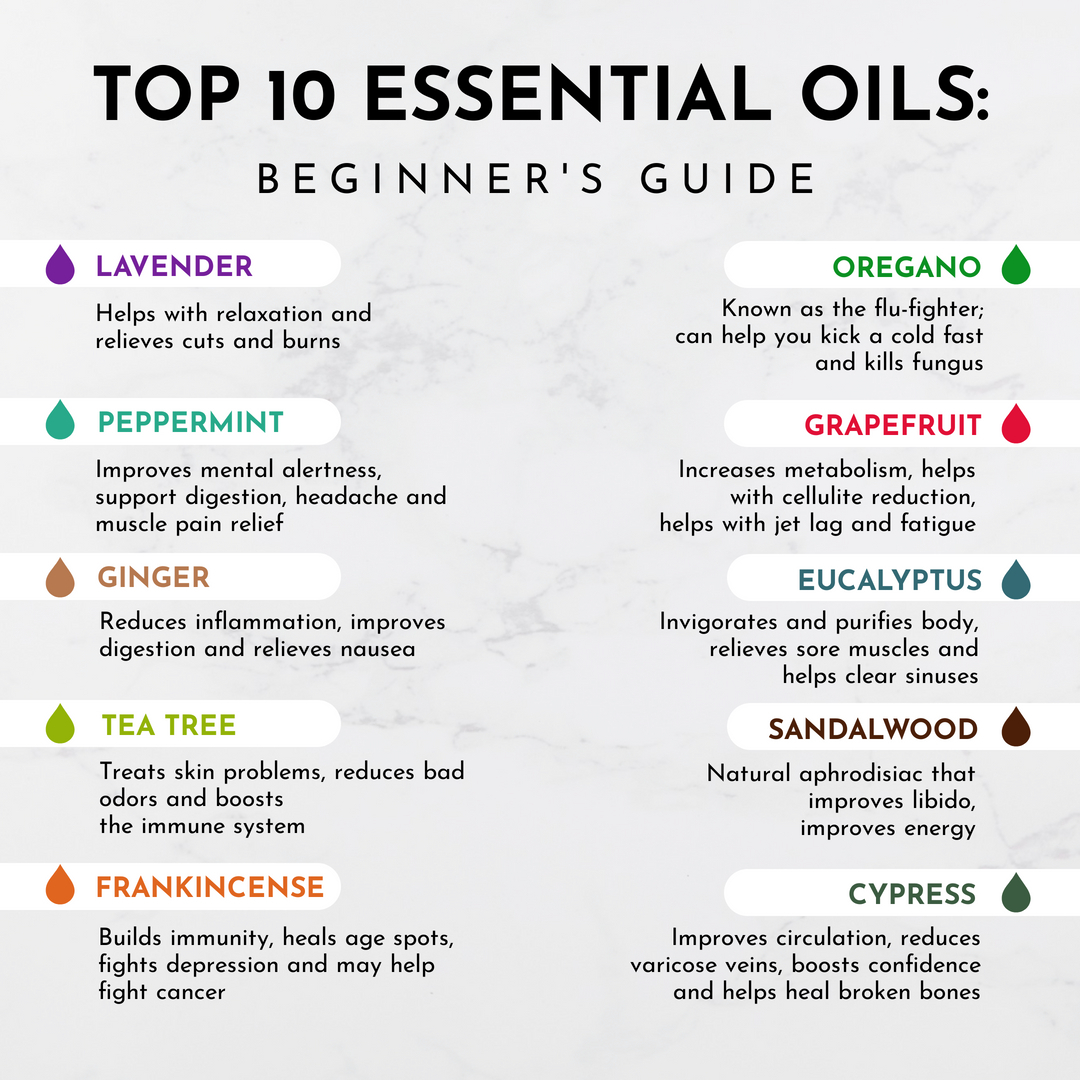 TOP 10 ESSENTIAL OILS:

BEGINNER'S GUIDE

LAVENDER

Helps with relaxation and relieves cuts and burns

PEPPERMINT

Improves mental alertness, support digestion, headache and muscle pain relief

GINGER

Reduces inflammation, improves digestion and relieves nausea

TEA TREE

Treats skin problems, reduces bad odors and boosts the immune system

FRANKINCENSE

Builds immunity, heals age spots, fights depression and may help fight cancer

OREGANO

Known as the flu-fighter; can help you kick a cold fast and kills fungus

GRAPEFRUIT

Increases metabolism, helps with cellulite reduction, helps with jet lag and fatigue

EUCALYPTUS

Invigorates and purifies body, relieves sore muscles and helps clear sinuses

SANDALWOOD

Natural aphrodisiac that improves libido, improves energy

CYPRESS

Improves circulation, reduces varicose veins, boosts confidence and helps heal broken bones