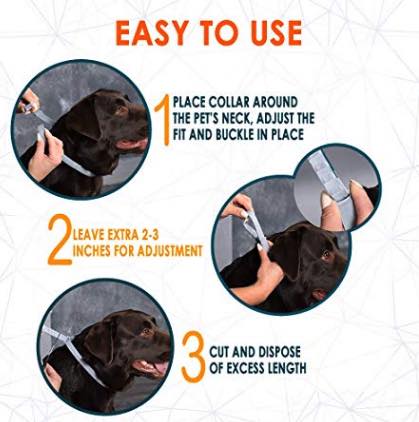 EASY TO USE

1 PLACE COLLAR AROUND THE PET'S NECK, ADJUST THE FIT AND BUCKLE IN PLACE

2 LEAVE EXTRA 2-3 INCHES FOR ADJUSTMENT

3 CUT AND DISPOSE OF EXCESS LENGTH