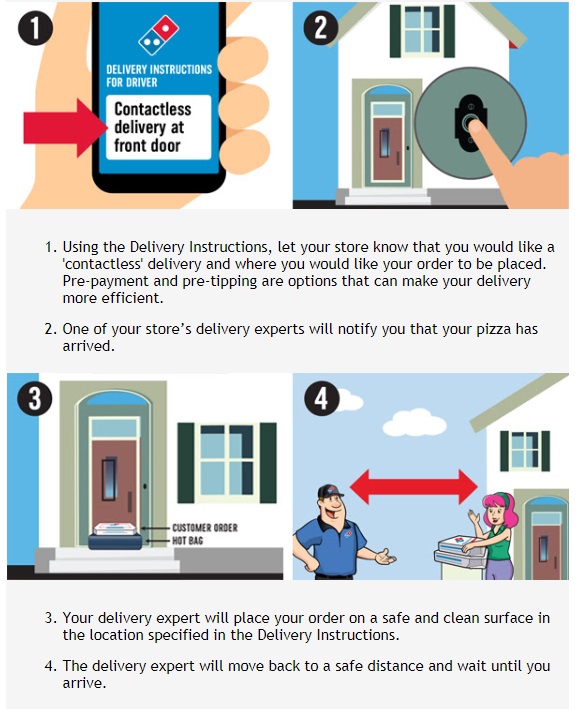 1

DELIVERY INSTRUCTIONS FOR DRIVER

Contactless delivery at front door

2

1. Using the Delivery Instructions, let your store know that you would like a 'contactless' delivery and where you would like your order to be placed. Pre-payment and pre-tipping are options that can make your delivery more efficient.

2. One of your store's delivery experts will notify you that your pizza has arrived.

3

CUSTOMER ORDER
HOT BAG

4

3. Your delivery expert will place your order on a safe and clean surface in the location specified in the Delivery Instructions.

4. The delivery expert will move back to a safe distance and wait until you arrive.