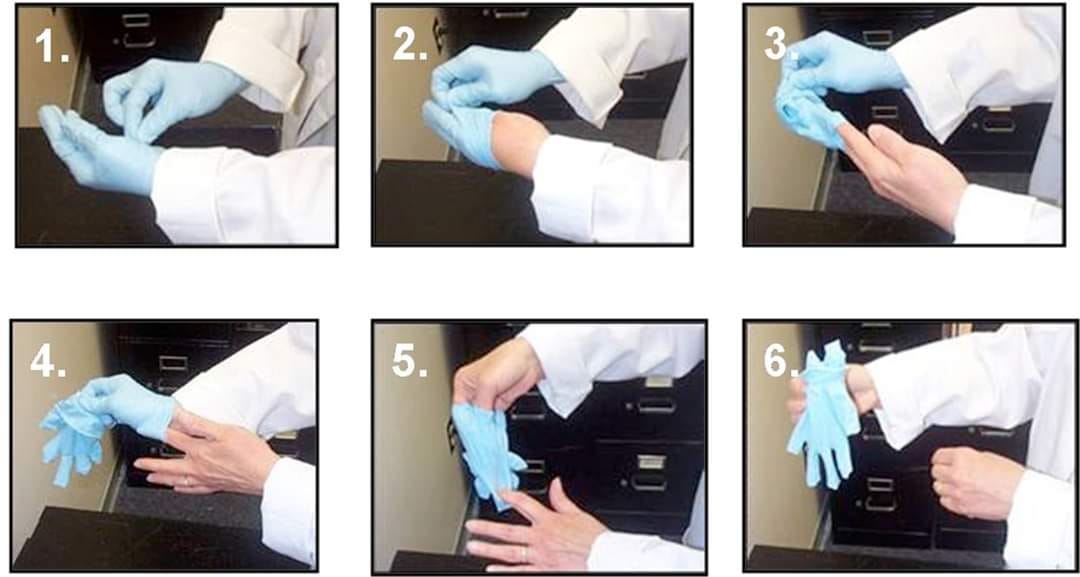 1.

2.

3.

4.

5.

6.