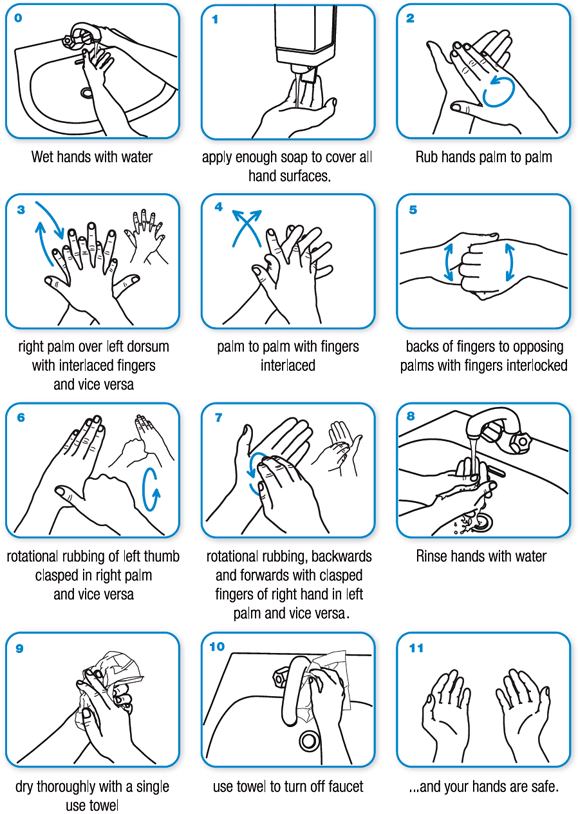 0

Wet hands with water

1

apply enough soap to cover all hand surfaces.

2

Rub hands palm to palm

3

right palm over left dorsum with interlaced fingers and vice versa

4

palm to palm with fingers interlaced

5

backs of fingers to opposing palms with fingers interlocked

6

rotational rubbing of left thumb clasped in right palm and vice versa

7

rotational rubbing, backwards and forwards with clasped fingers of right hand in left palm and vice versa.

8

Rinse hands with water

9

dry thoroughly with a single use towel

10

use towel to turn off faucet

11

...and your hands are safe.