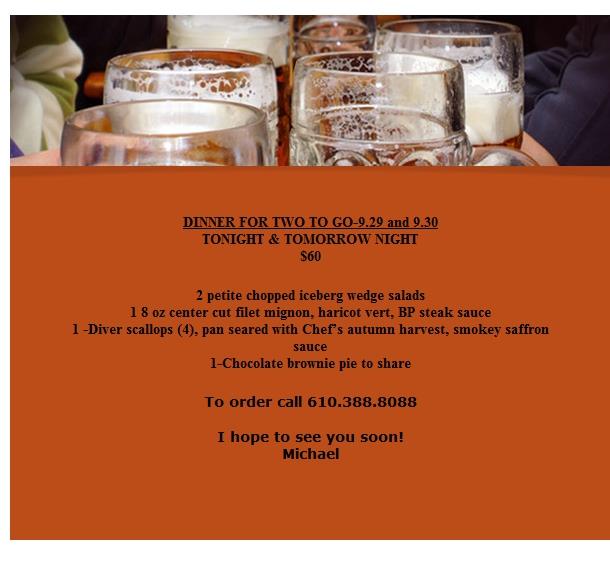 DINNER FOR TWO TO GO-9.29 and 9.30
TONIGHT & TOMORROW NIGHT
$60

2 petite chopped iceberg wedge salads
1 8 oz center cut filet mignon, haricot vert, BP steak sauce
1 -Diver scallops (4), pan seared with Chef's autumn harvest, smokey saffron sauce
1-Chocolate brownie pie to share

To order call 610.388.8088

I hope to see you soon!
Michael