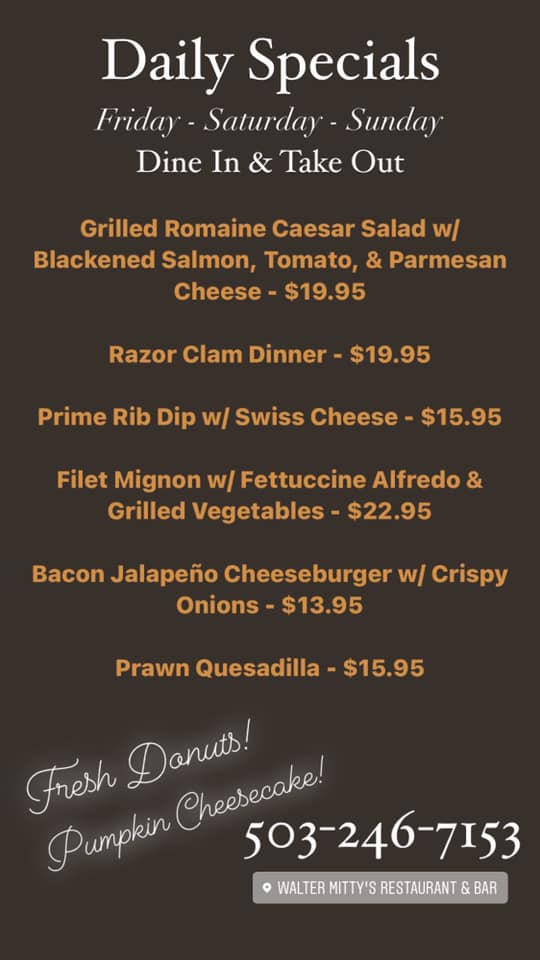 Daily Specials

Friday - Saturday - Sunday

Dine In & Take Out

Grilled Romaine Caesar Salad w/ Blackened Salmon, Tomato, & Parmesan Cheese - $19.95

Razor Clam Dinner - $19.95

Prime Rib Dip w/ Swiss Cheese - $15.95

Filet Mignon w/ Fettuccine Alfredo & Grilled Vegetables - $22.95

Bacon Jalapeño Cheeseburger w/ Crispy Onions - $13.95

Prawn Quesadilla - $15.95

Fresh Donuts!

Pumpkin Cheesecake!

503-246-7153

WALTER MITTY'S RESTAURANT & BAR