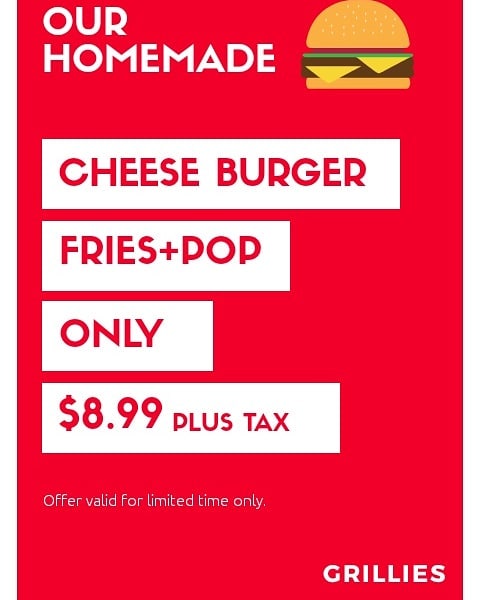 OUR
HOMEMADE

CHEESE BURGER

FRIES+POP

ONLY

$8.99 PLUS TAX

Offer valid for limited time only.

GRILLIES