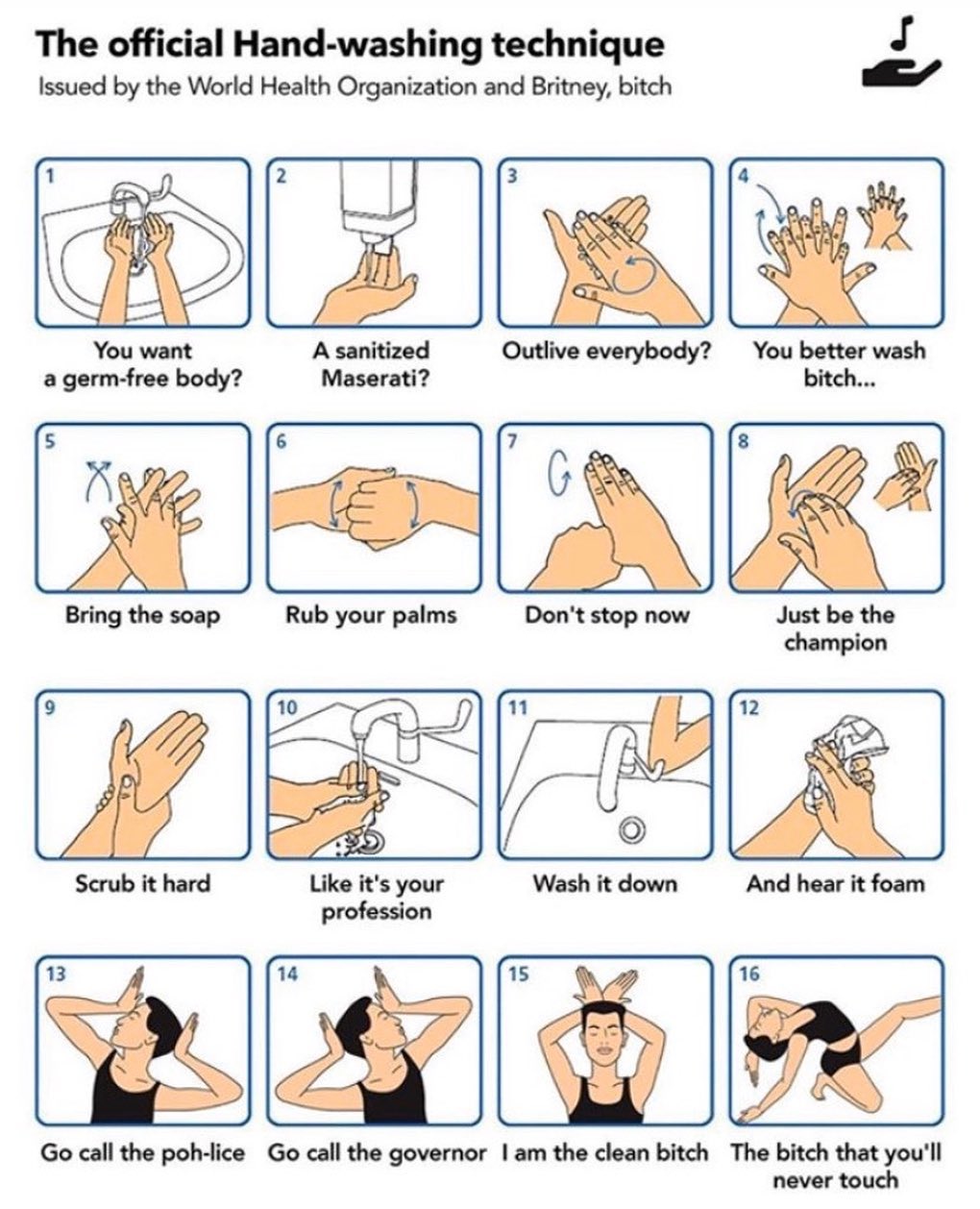 The official Hand-washing technique
Issued by the World Health Organization and Britney, bitch

1
You want a germ-free body?

2
A sanitized Maserati?

3
Outlive everybody?

4
You better wash bitch...

5
Bring the soap

6
Rub your palms

7
Don't stop now

8
Just be the champion

9
Scrub it hard

10
Like it's your profession

11
Wash it down

12
And hear it foam

13
Go call the poh-lice

14
Go call the governor

15
I am the clean bitch

16
The bitch that you'll never touch