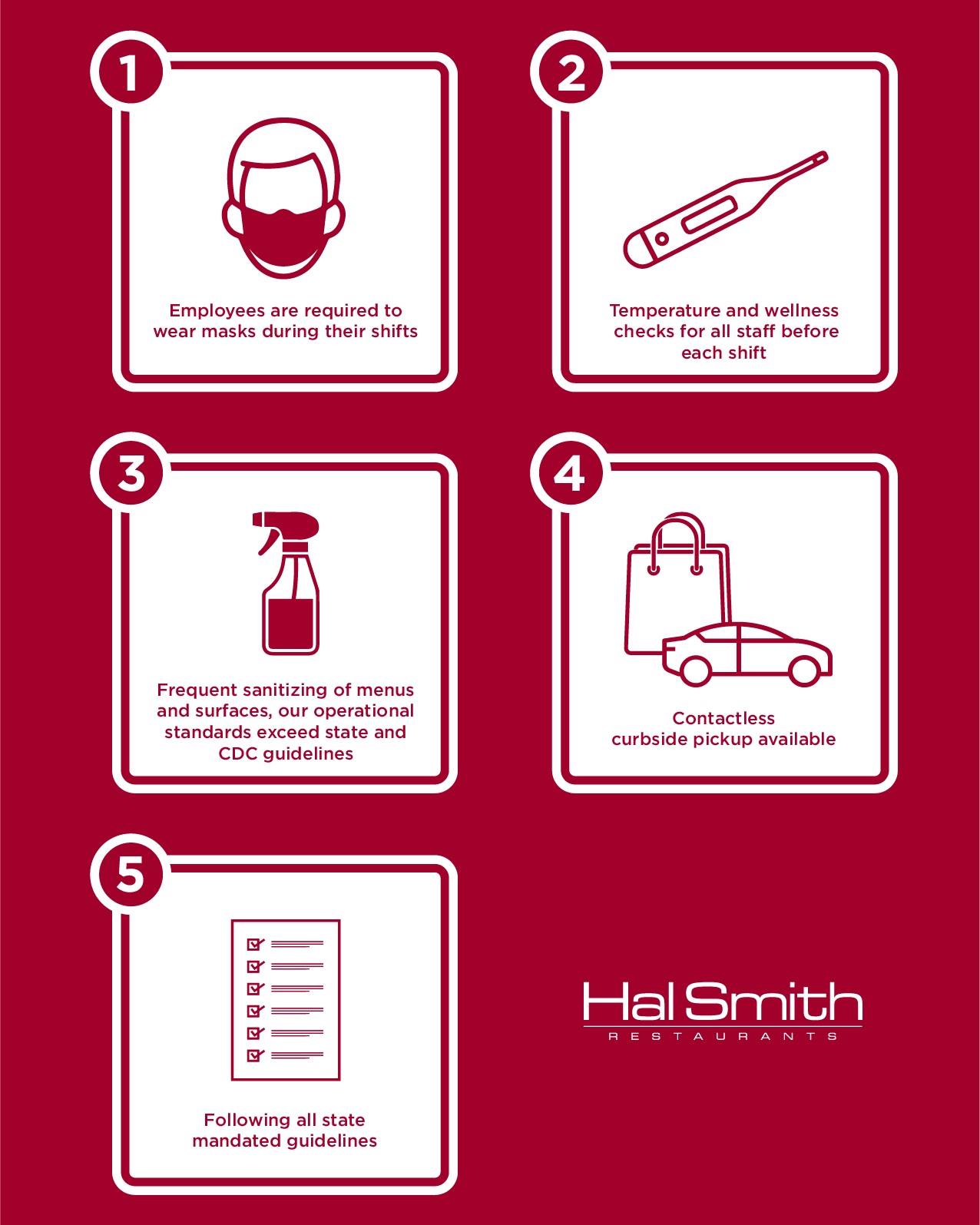 1

Employees are required to wear masks during their shifts

2

Temperature and wellness checks for all staff before each shift

3

Frequent sanitizing of menus and surfaces, our operational standards exceed state and CDC guidelines

4

Contactless curbside pickup available

5

Following all state mandated guidelines

Hal Smith
RESTAURANTS