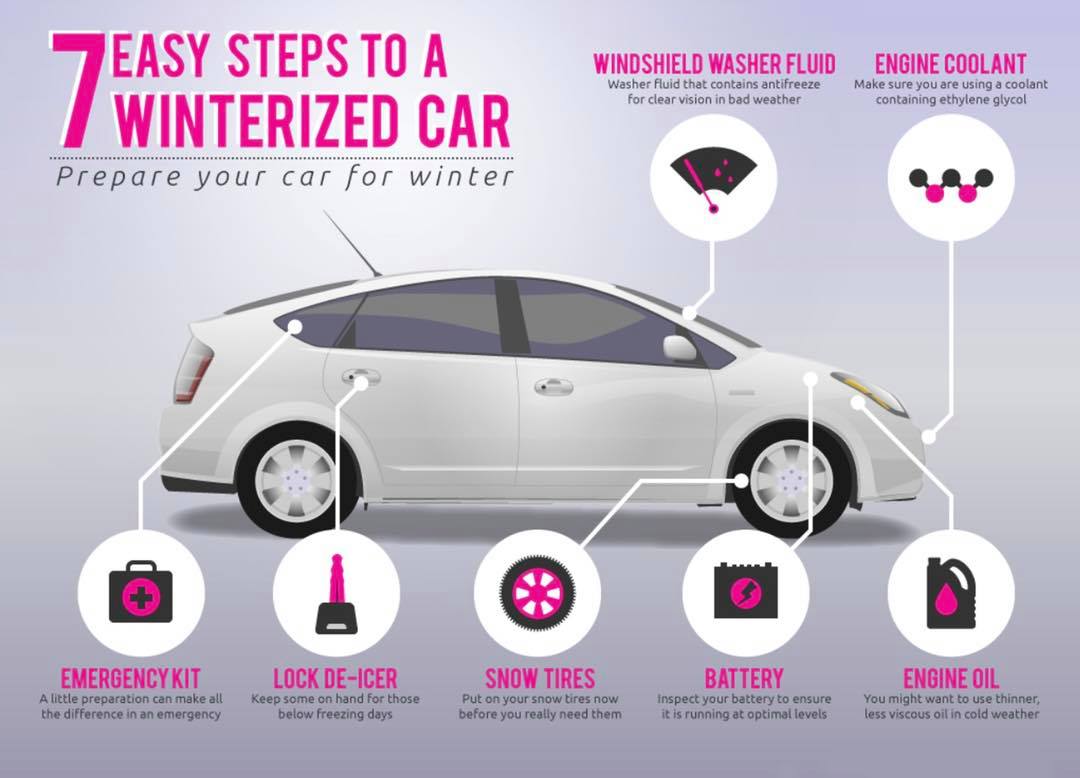 7 EASY STEPS TO A WINTERIZED CAR

Prepare your car for winter

WINDSHIELD WASHER FLUID
Washer fluid that contains antifreeze for clear vision in bad weather

ENGINE COOLANT
Make sure you are using a coolant containing ethylene glycol

EMERGENCY KIT
A little preparation can make all the difference in an emergency

LOCK DE-ICER
Keep some on hand for those below freezing days

SNOW TIRES
Put on your snow tires now before you really need them

BATTERY
Inspect your battery to ensure it is running at optimal levels

ENGINE OIL
You might want to use thinner, less viscous oil in cold weather