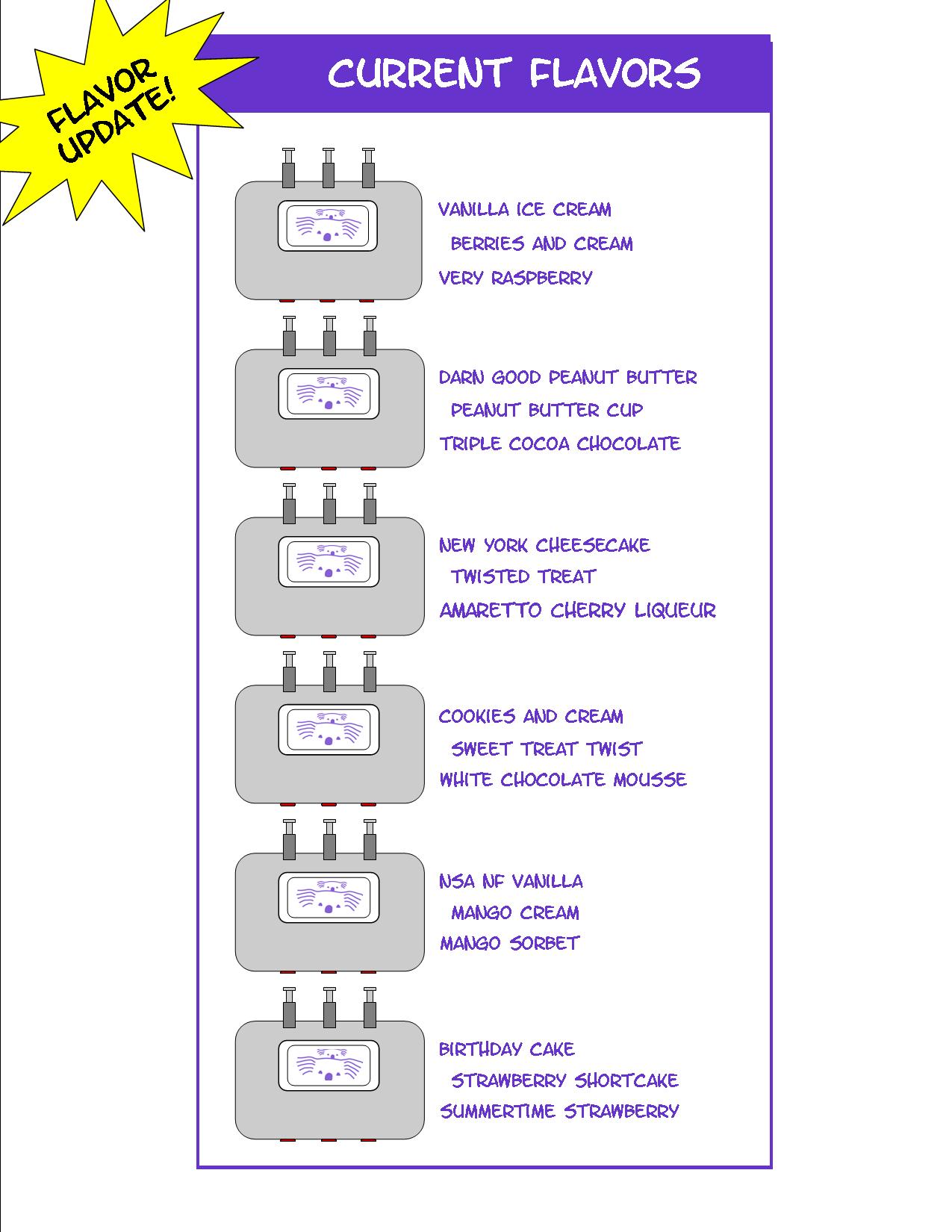 FLAVOR UPDATE!

CURRENT FLAVORS

VANILLA ICE CREAM
BERRIES AND CREAM
VERY RASPBERRY

DARN GOOD PEANUT BUTTER
PEANUT BUTTER CUP
TRIPLE COCOA CHOCOLATE

NEW YORK CHEESECAKE
TWISTED TREAT
AMARETTO CHERRY LIQUEUR

COOKIES AND CREAM
SWEET TREAT TWIST
WHITE CHOCOLATE MOUSSE

NSA NF VANILLA
MANGO CREAM
MANGO SORBET

BIRTHDAY CAKE
STRAWBERRY SHORTCAKE
SUMMERTIME STRAWBERRY