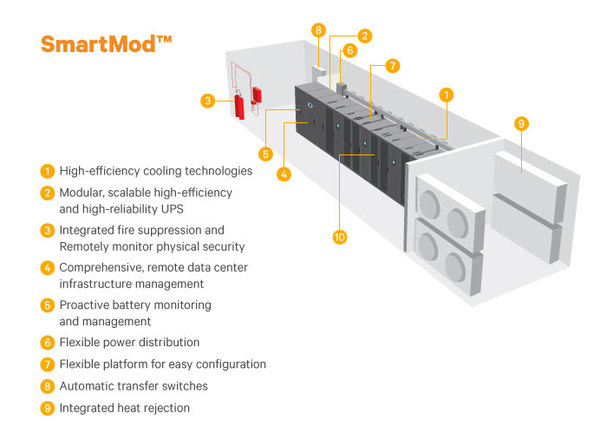 SmartMod™

8 2 6 7 3 1 9 5 4 10

1 High-efficiency cooling technologies

2 Modular, scalable high-efficiency and high-reliability UPS

3 Integrated fire suppression and Remotely monitor physical security

4 Comprehensive, remote data center infrastructure management

5 Proactive battery monitoring and management

6 Flexible power distribution

7 Flexible platform for easy configuration

8 Automatic transfer switches

9 Integrated heat rejection