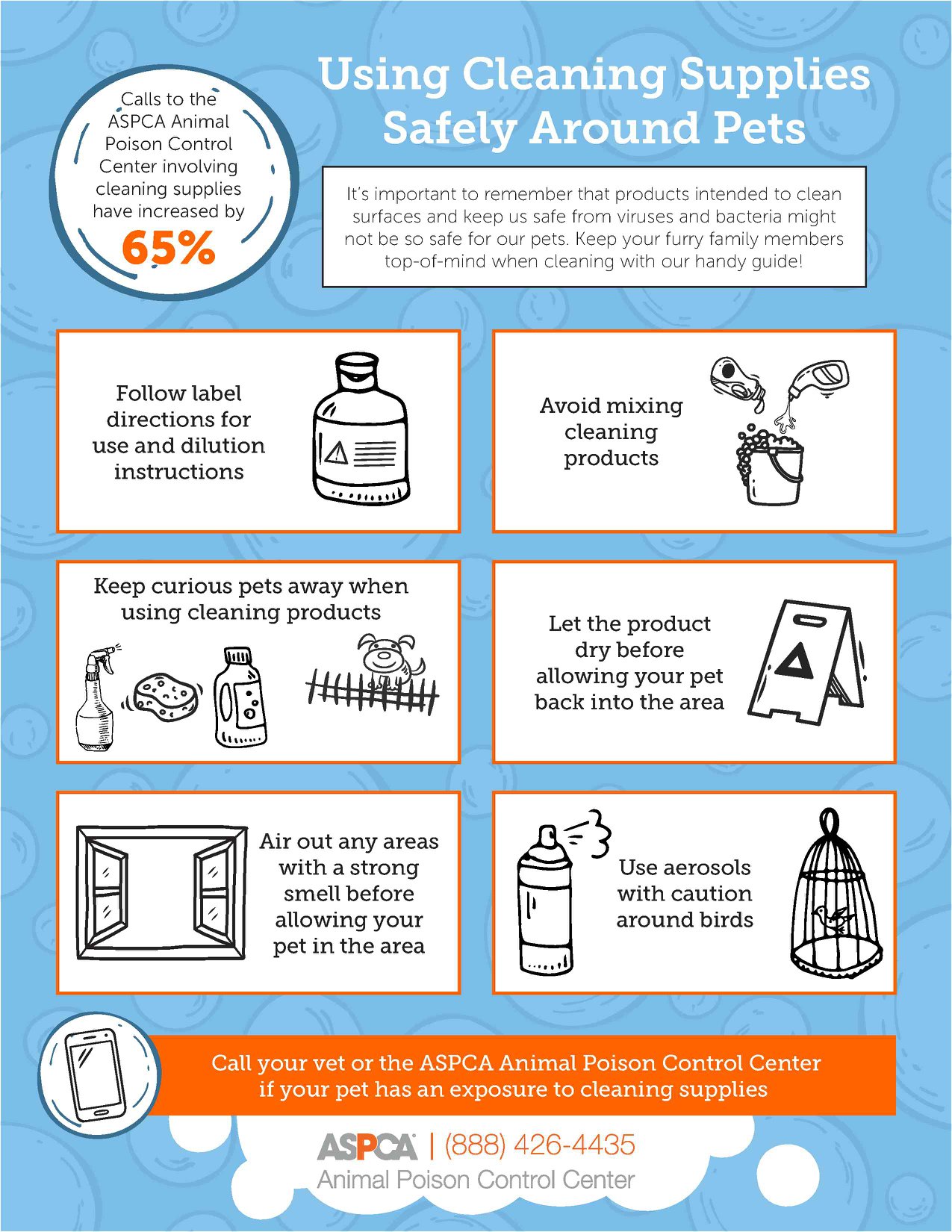 Calls to the ASPCA Animal Poison Control Center involving cleaning supplies have increased by 65%

Using Cleaning Supplies Safely Around Pets

It's important to remember that products intended to clean surfaces and keep us safe from viruses and bacteria might not be so safe for our pets. Keep your furry family members top-of-mind when cleaning with our handy guide!

Follow label directions for use and dilution instructions

Avoid mixing cleaning products

Keep curious pets away when using cleaning products

Let the product dry before allowing your pet back into the area

Air out any areas with a strong smell before allowing your pet in the area

Use aerosols with caution around birds

Call your vet or the ASPCA Animal Poison Control Center if your pet has an exposure to cleaning supplies

ASPCA | (888) 426-4435
Animal Poison Control Center