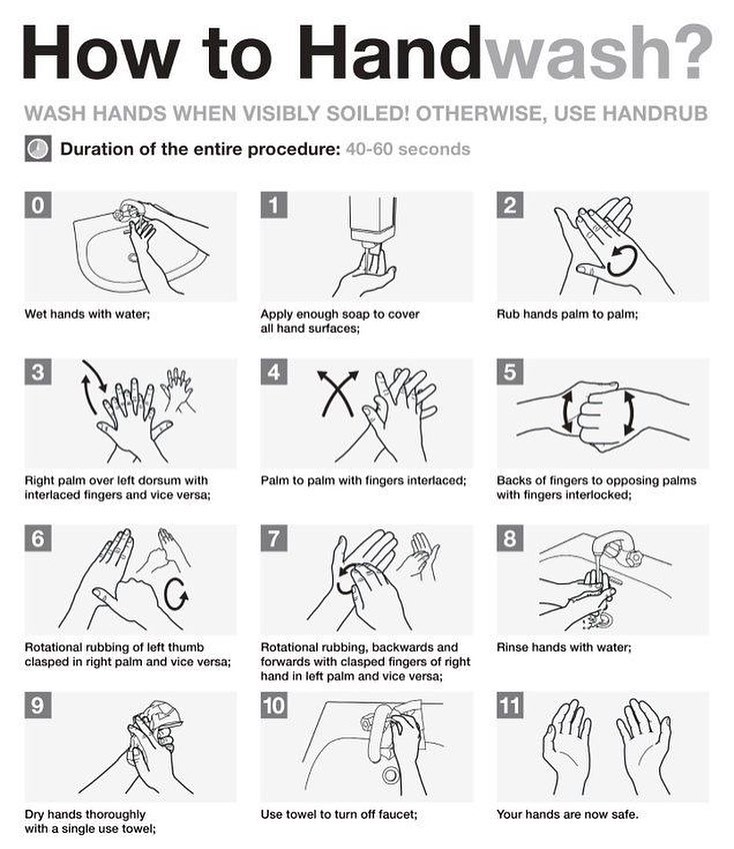 How to Handwash?

WASH HANDS WHEN VISIBLY SOILED! OTHERWISE, USE HANDRUB

Duration of the entire procedure: 40-60 seconds

0

Wet hands with water;

1

Apply enough soap to cover all hand surfaces;

2

Rub hands palm to palm;

3

Right palm over left dorsum with interlaced fingers and vice versa;

4

Palm to palm with fingers interlaced;

5

Backs of fingers to opposing palms with fingers interlocked;

6

Rotational rubbing of left thumb clasped in right palm and vice versa;

7

Rotational rubbing, backwards and forwards with clasped fingers of right hand in left palm and vice versa;

8

Rinse hands with water;

9

Dry hands thoroughly with a single use towel;

10

Use towel to turn off faucet;

11

Your hands are now safe.