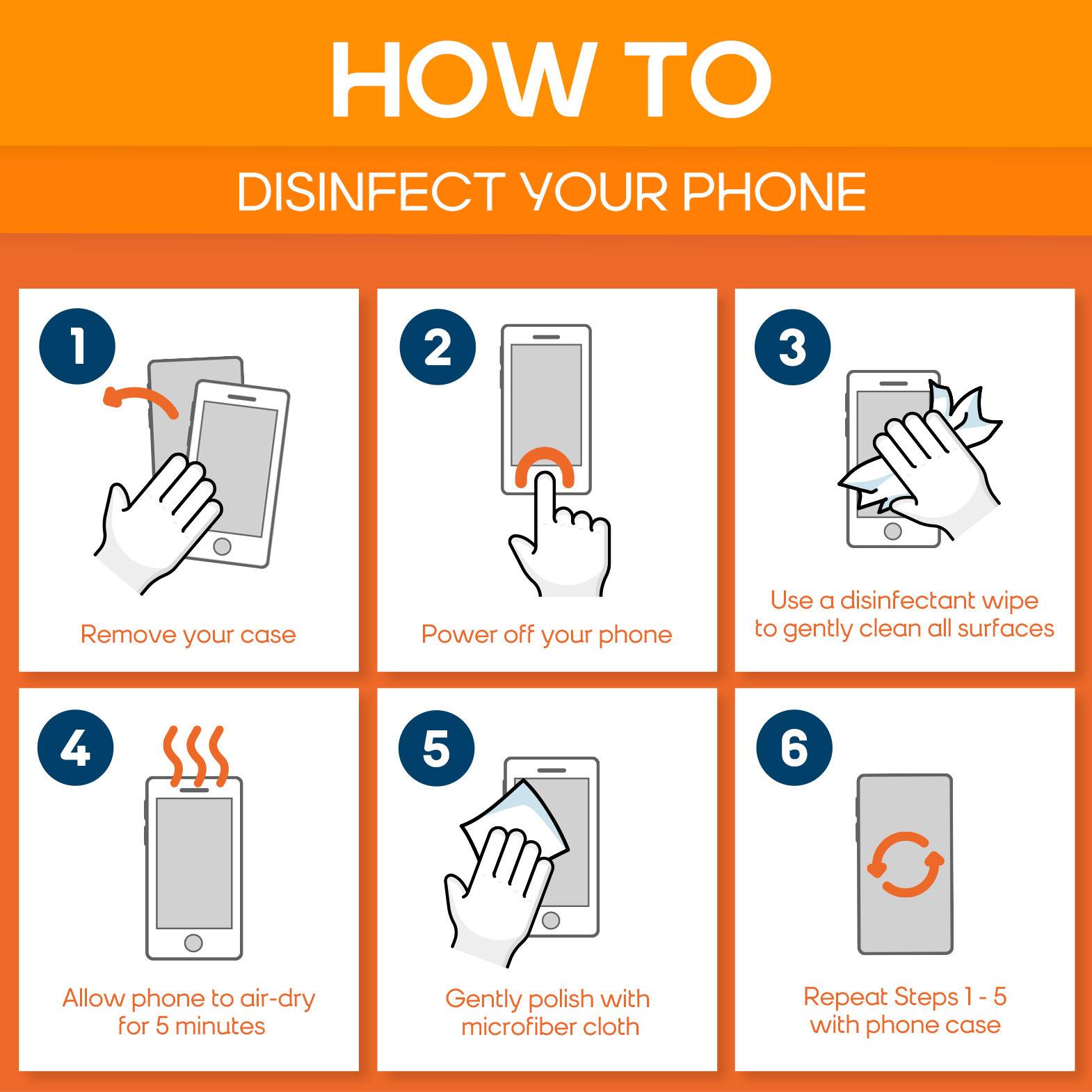 HOW TO

DISINFECT YOUR PHONE

1

Remove your case

2

Power off your phone

3

Use a disinfectant wipe to gently clean all surfaces

4

Allow phone to air-dry for 5 minutes

5

Gently polish with microfiber cloth

6

Repeat Steps 1 - 5 with phone case