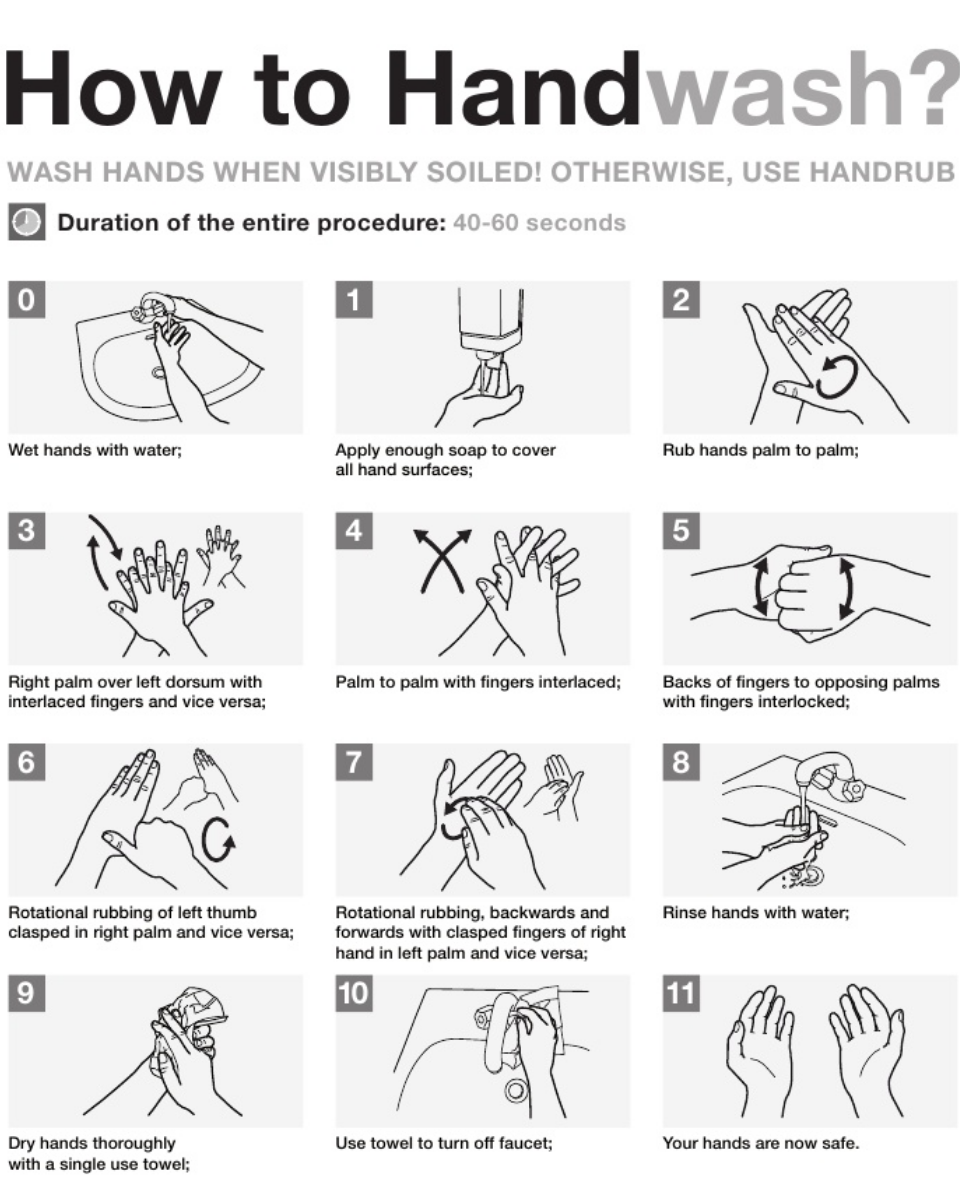 How to Handwash?

WASH HANDS WHEN VISIBLY SOILED! OTHERWISE, USE HANDRUB

Duration of the entire procedure: 40-60 seconds

0

Wet hands with water;

1

Apply enough soap to cover all hand surfaces;

2

Rub hands palm to palm;

3

Right palm over left dorsum with interlaced fingers and vice versa;

4

Palm to palm with fingers interlaced;

5

Backs of fingers to opposing palms with fingers interlocked;

6

Rotational rubbing of left thumb clasped in right palm and vice versa;

7

Rotational rubbing, backwards and forwards with clasped fingers of right hand in left palm and vice versa;

8

Rinse hands with water;

9

Dry hands thoroughly with a single use towel;

10

Use towel to turn off faucet;

11

Your hands are now safe.