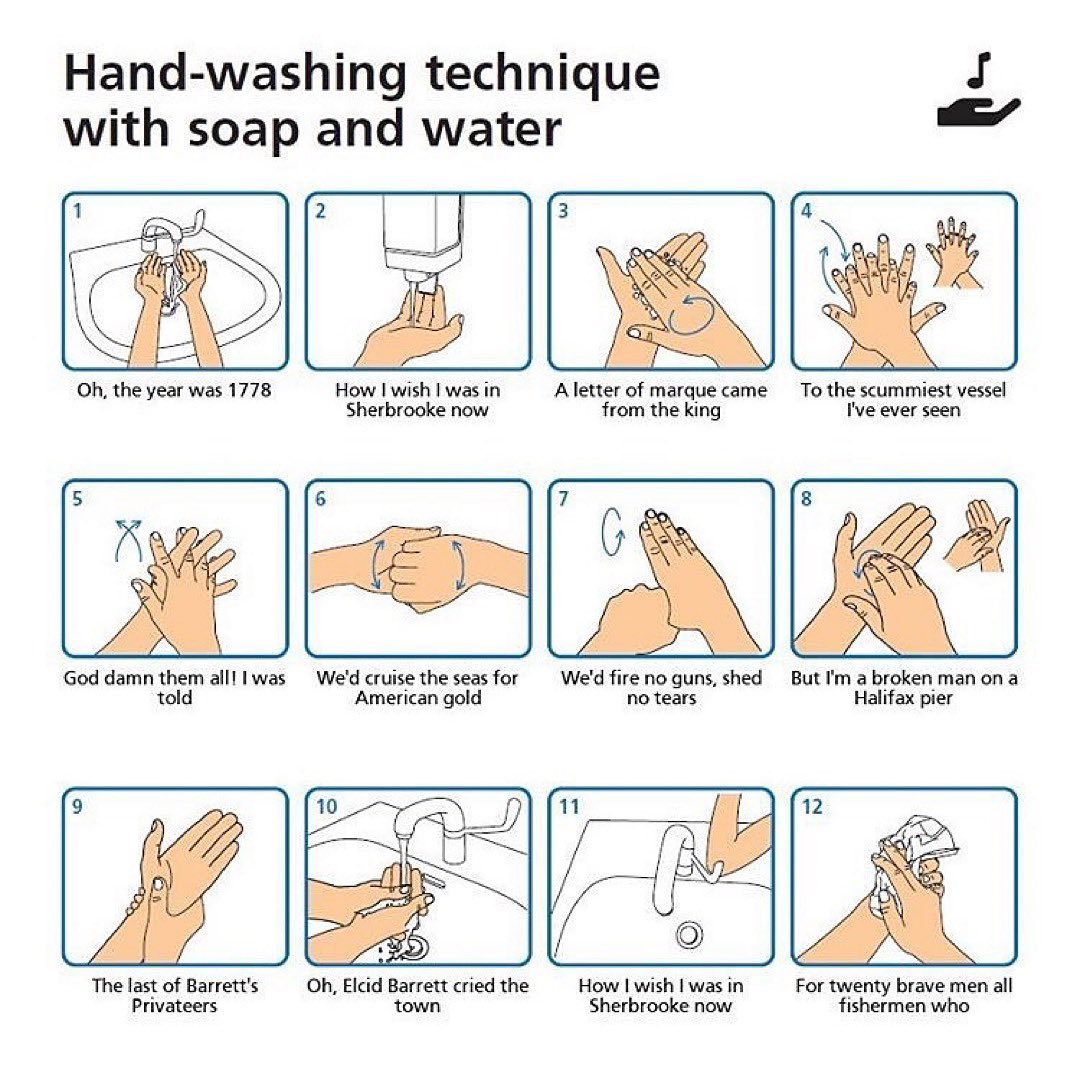 Hand-washing technique with soap and water

1
Oh, the year was 1778

2
How I wish I was in Sherbrooke now

3
A letter of marque came from the king

4
To the scummiest vessel I've ever seen

5
God damn them all! I was told

6
We'd cruise the seas for American gold

7
We'd fire no guns, shed no tears

8
But I'm a broken man on a Halifax pier

9
The last of Barrett's Privateers

10
Oh, Elcid Barrett cried the town

11
How I wish I was in Sherbrooke now

12
For twenty brave men all fishermen who