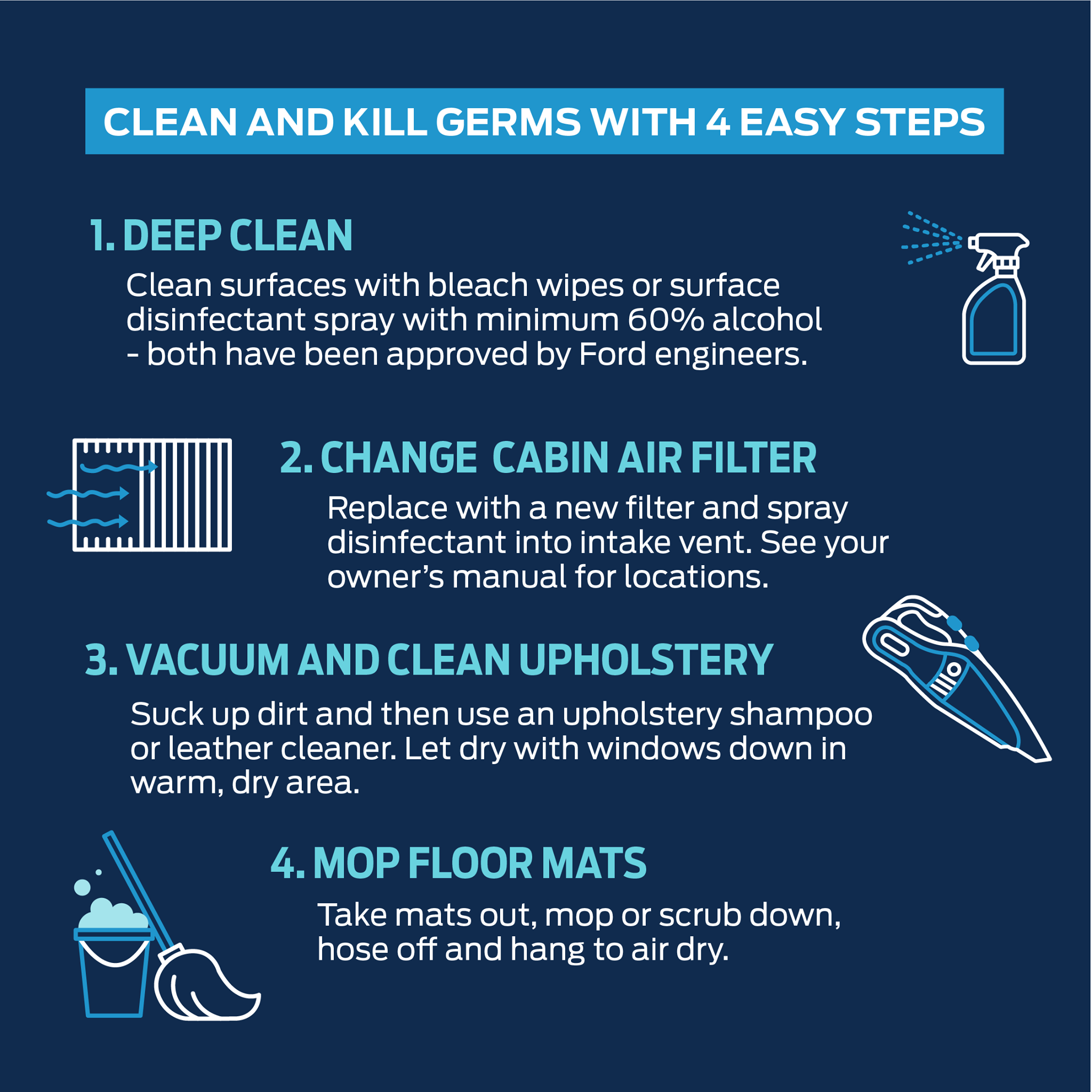 CLEAN AND KILL GERMS WITH 4 EASY STEPS

1. DEEP CLEAN

Clean surfaces with bleach wipes or surface disinfectant spray with minimum 60% alcohol - both have been approved by Ford engineers.

2. CHANGE CABIN AIR FILTER

Replace with a new filter and spray disinfectant into intake vent. See your owner's manual for locations.

3. VACUUM AND CLEAN UPHOLSTERY

Suck up dirt and then use an upholstery shampoo or leather cleaner. Let dry with windows down in warm, dry area.

4. MOP FLOOR MATS

Take mats out, mop or scrub down, hose off and hang to air dry.