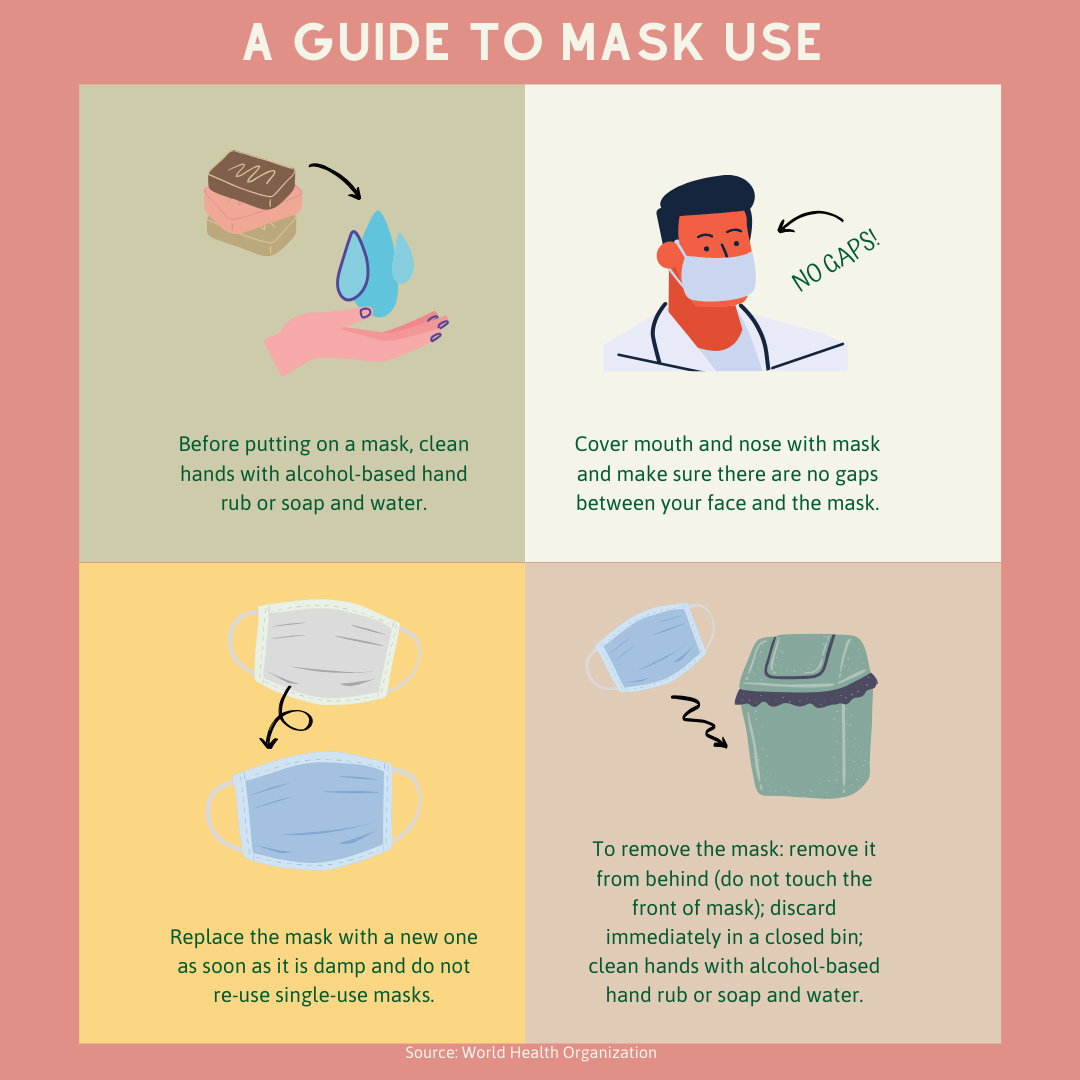 A GUIDE TO MASK USE

Before putting on a mask, clean hands with alcohol-based hand rub or soap and water.

NO GAPS!

Cover mouth and nose with mask and make sure there are no gaps between your face and the mask.

Replace the mask with a new one as soon as it is damp and do not re-use single-use masks.

To remove the mask: remove it from behind (do not touch the front of mask); discard immediately in a closed bin; clean hands with alcohol-based hand rub or soap and water.

Source: World Health Organization