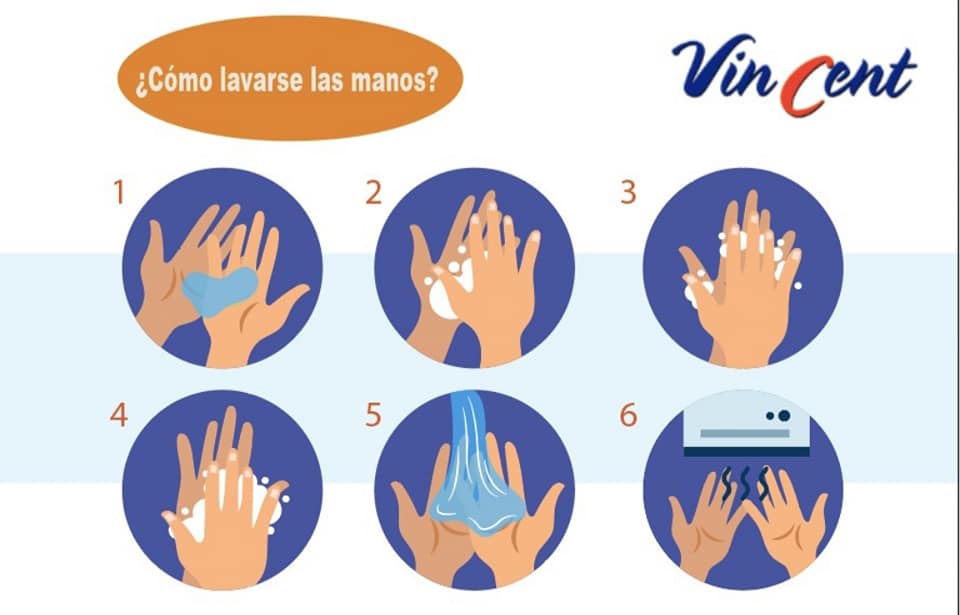 ¿Cómo lavarse las manos?

VinCent

1

2

3

4

5

6