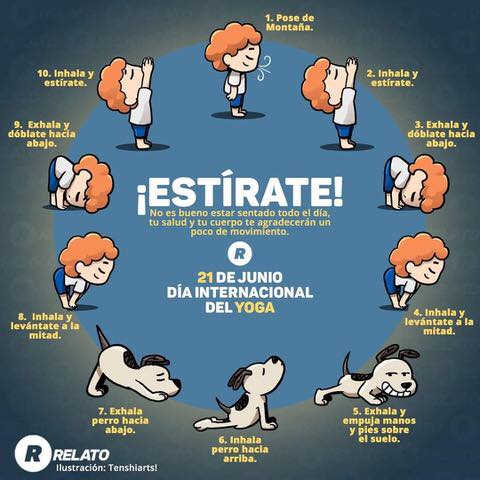 1. Pose de Montaña.

2. Inhala y estírate.

3. Exhala y dóblate hacia abajo.

4. Inhala y levántate a la mitad.

5. Exhala y empuja manos y pies sobre el suelo.

6. Inhala perro hacia arriba.

7. Exhala perro hacia abajo.

8. Inhala y levántate a la mitad.

9. Exhala y dóblate hacia abajo.

10. Inhala y estírate.

¡ESTÍRATE!

No es bueno estar sentado todo el día, tu salud y tu cuerpo te agradecerán un poco de movimiento.

R

21 DE JUNIO
DÍA INTERNACIONAL
DEL YOGA

R RELATO
Ilustración: Tenshiarts!