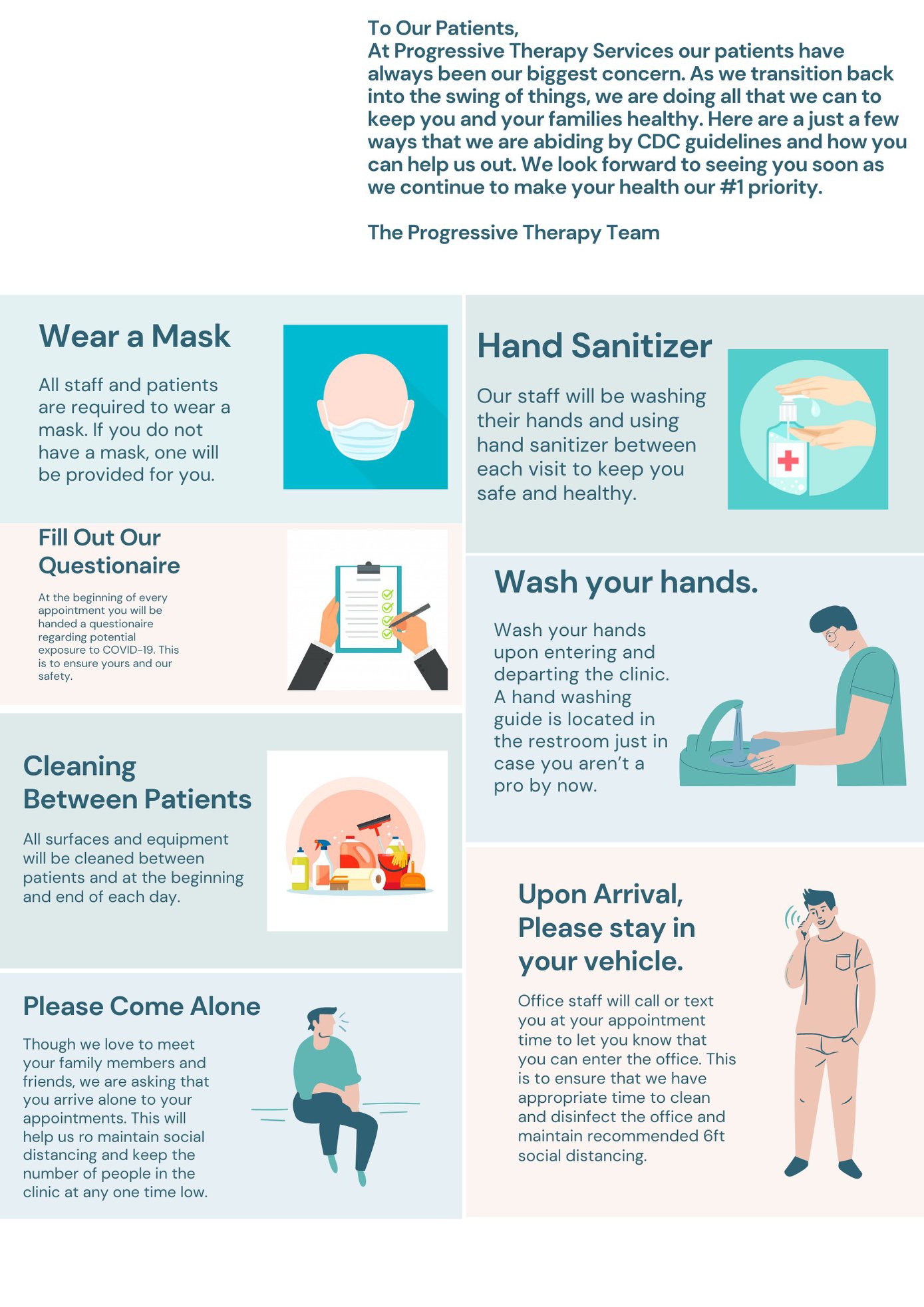 To Our Patients,
At Progressive Therapy Services our patients have always been our biggest concern. As we transition back into the swing of things, we are doing all that we can to keep you and your families healthy. Here are a just a few ways that we are abiding by CDC guidelines and how you can help us out. We look forward to seeing you soon as we continue to make your health our #1 priority.

The Progressive Therapy Team

Wear a Mask

All staff and patients are required to wear a mask. If you do not have a mask, one will be provided for you.

Fill Out Our Questionaire

At the beginning of every appointment you will be handed a questionaire regarding potential exposure to COVID-19. This is to ensure yours and our safety.

Cleaning Between Patients

All surfaces and equipment will be cleaned between patients and at the beginning and end of each day.

Please Come Alone

Though we love to meet your family members and friends, we are asking that you arrive alone to your appointments. This will help us ro maintain social distancing and keep the number of people in the clinic at any one time low.

Hand Sanitizer

Our staff will be washing their hands and using hand sanitizer between each visit to keep you safe and healthy.

Wash your hands.

Wash your hands upon entering and departing the clinic. A hand washing guide is located in the restroom just in case you aren't a pro by now.

Upon Arrival, Please stay in your vehicle.

Office staff will call or text you at your appointment time to let you know that you can enter the office. This is to ensure that we have appropriate time to clean and disinfect the office and maintain recommended 6ft social distancing.