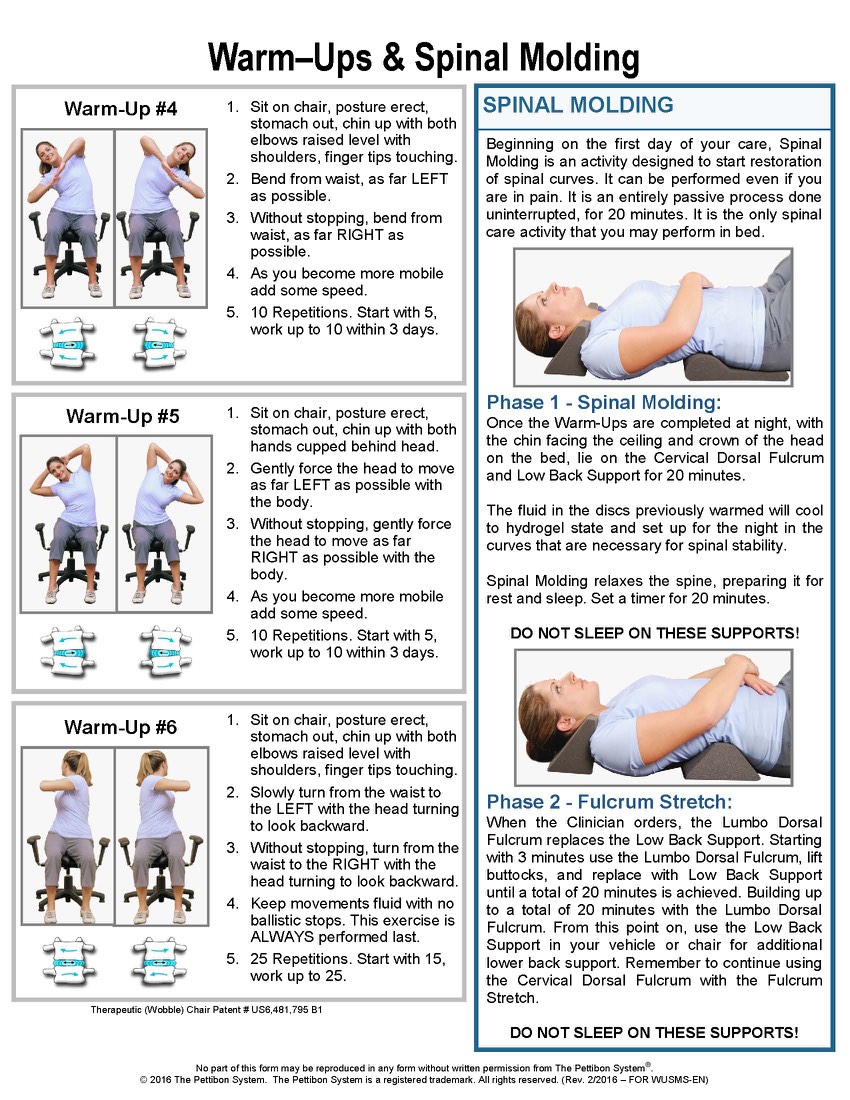 Warm–Ups & Spinal Molding

Warm-Up #4

1. Sit on chair, posture erect, stomach out, chin up with both elbows raised level with shoulders, finger tips touching.
2. Bend from waist, as far LEFT as possible.
3. Without stopping, bend from waist, as far RIGHT as possible.
4. As you become more mobile add some speed.
5. 10 Repetitions. Start with 5, work up to 10 within 3 days.

Warm-Up #5

1. Sit on chair, posture erect, stomach out, chin up with both hands cupped behind head.
2. Gently force the head to move as far LEFT as possible with the body.
3. Without stopping, gently force the head to move as far RIGHT as possible with the body.
4. As you become more mobile add some speed.
5. 10 Repetitions. Start with 5, work up to 10 within 3 days.

Warm-Up #6

1. Sit on chair, posture erect, stomach out, chin up with both elbows raised level with shoulders, finger tips touching.
2. Slowly turn from the waist to the LEFT with the head turning to look backward.
3. Without stopping, turn from the waist to the RIGHT with the head turning to look backward.
4. Keep movements fluid with no ballistic stops. This exercise is ALWAYS performed last.
5. 25 Repetitions. Start with 15, work up to 25.

Therapeutic (Wobble) Chair Patent # US6,481,795 B1

SPINAL MOLDING

Beginning on the first day of your care, Spinal Molding is an activity designed to start restoration of spinal curves. It can be performed even if you are in pain. It is an entirely passive process done uninterrupted, for 20 minutes. It is the only spinal care activity that you may perform in bed.

Phase 1 - Spinal Molding:
Once the Warm-Ups are completed at night, with the chin facing the ceiling and crown of the head on the bed, lie on the Cervical Dorsal Fulcrum and Low Back Support for 20 minutes.

The fluid in the discs previously warmed will cool to hydrogel state and set up for the night in the curves that are necessary for spinal stability.

Spinal Molding relaxes the spine, preparing it for rest and sleep. Set a timer for 20 minutes.

DO NOT SLEEP ON THESE SUPPORTS!

Phase 2 - Fulcrum Stretch:
When the Clinician orders, the Lumbo Dorsal Fulcrum replaces the Low Back Support. Starting with 3 minutes use the Lumbo Dorsal Fulcrum, lift buttocks, and replace with Low Back Support until a total of 20 minutes is achieved. Building up to a total of 20 minutes with the Lumbo Dorsal Fulcrum. From this point on, use the Low Back Support in your vehicle or chair for additional lower back support. Remember to continue using the Cervical Dorsal Fulcrum with the Fulcrum Stretch.

DO NOT SLEEP ON THESE SUPPORTS!

No part of this form may be reproduced in any form without written permission from The Pettibon System®.
© 2016 The Pettibon System. The Pettibon System is a registered trademark. All rights reserved. (Rev. 2/2016 – FOR WUSMS-EN)