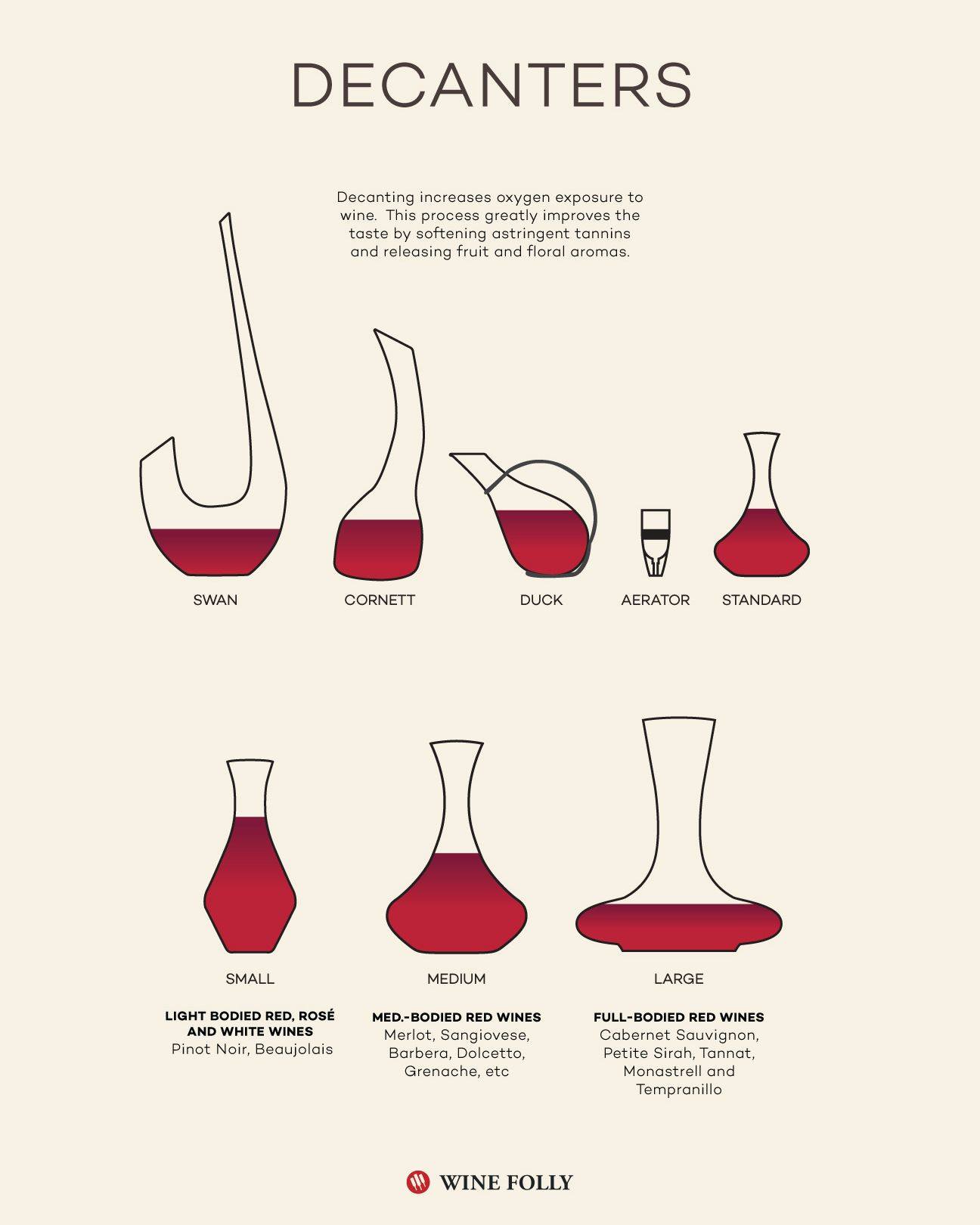 DECANTERS

Decanting increases oxygen exposure to wine. This process greatly improves the taste by softening astringent tannins and releasing fruit and floral aromas.

SWAN

CORNETT

DUCK

AERATOR

STANDARD

SMALL

LIGHT BODIED RED, ROSÉ AND WHITE WINES
Pinot Noir, Beaujolais

MEDIUM

MED.-BODIED RED WINES
Merlot, Sangiovese, Barbera, Dolcetto, Grenache, etc

LARGE

FULL-BODIED RED WINES
Cabernet Sauvignon, Petite Sirah, Tannat, Monastrell and Tempranillo

WINE FOLLY