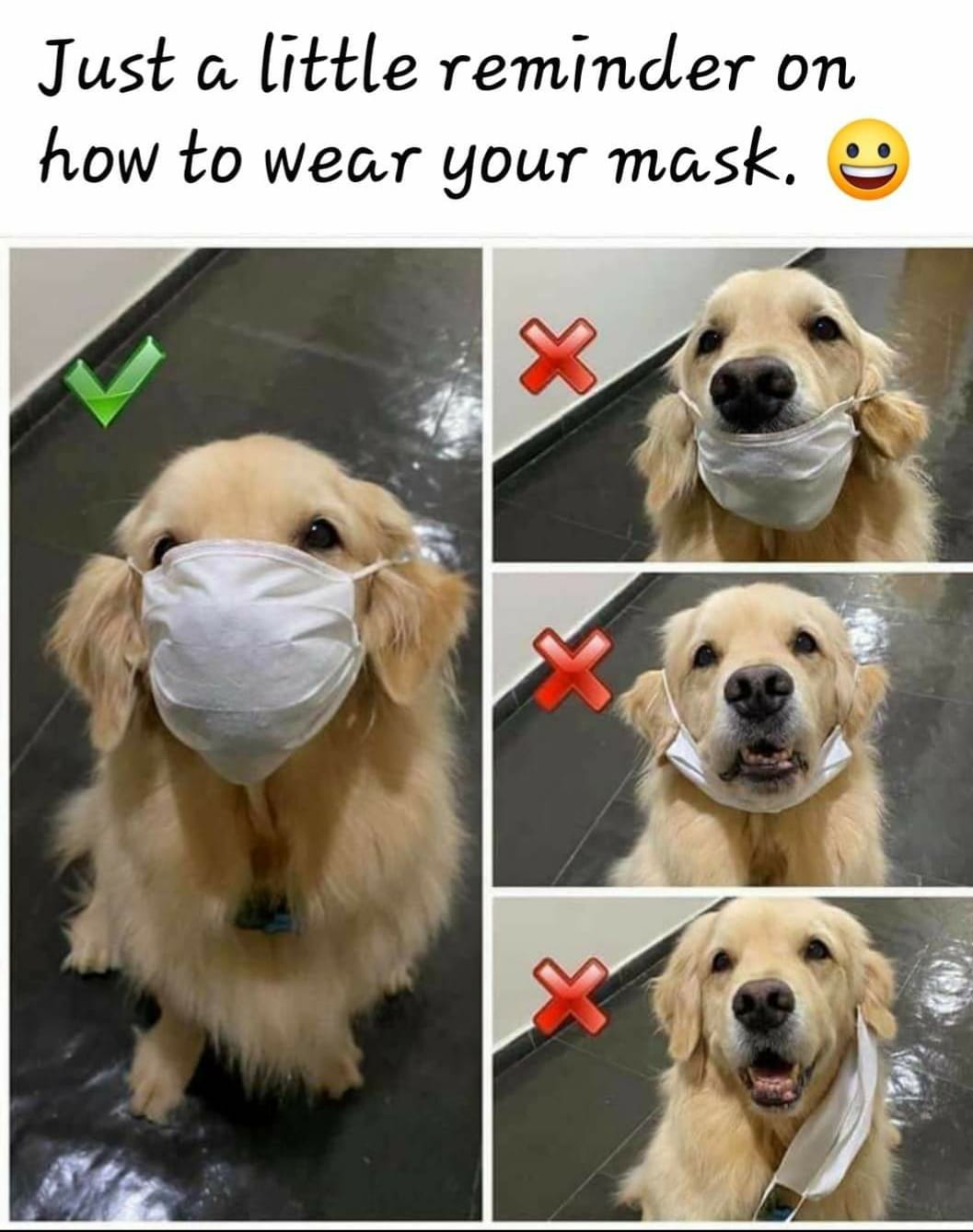 Just a little reminder on how to wear your mask. 😀