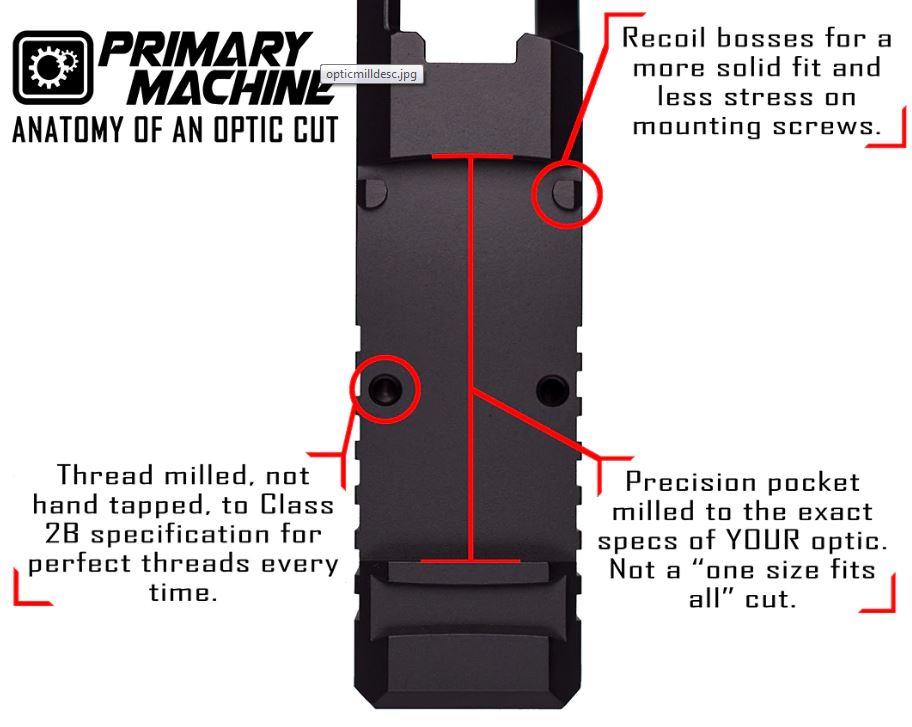 PRIMARY MACHINE

opticmilldesc.jpg

ANATOMY OF AN OPTIC CUT

Recoil bosses for a more solid fit and less stress on mounting screws.

Thread milled, not hand tapped, to Class 2B specification for perfect threads every time.

Precision pocket milled to the exact specs of YOUR optic. Not a “one size fits all” cut.