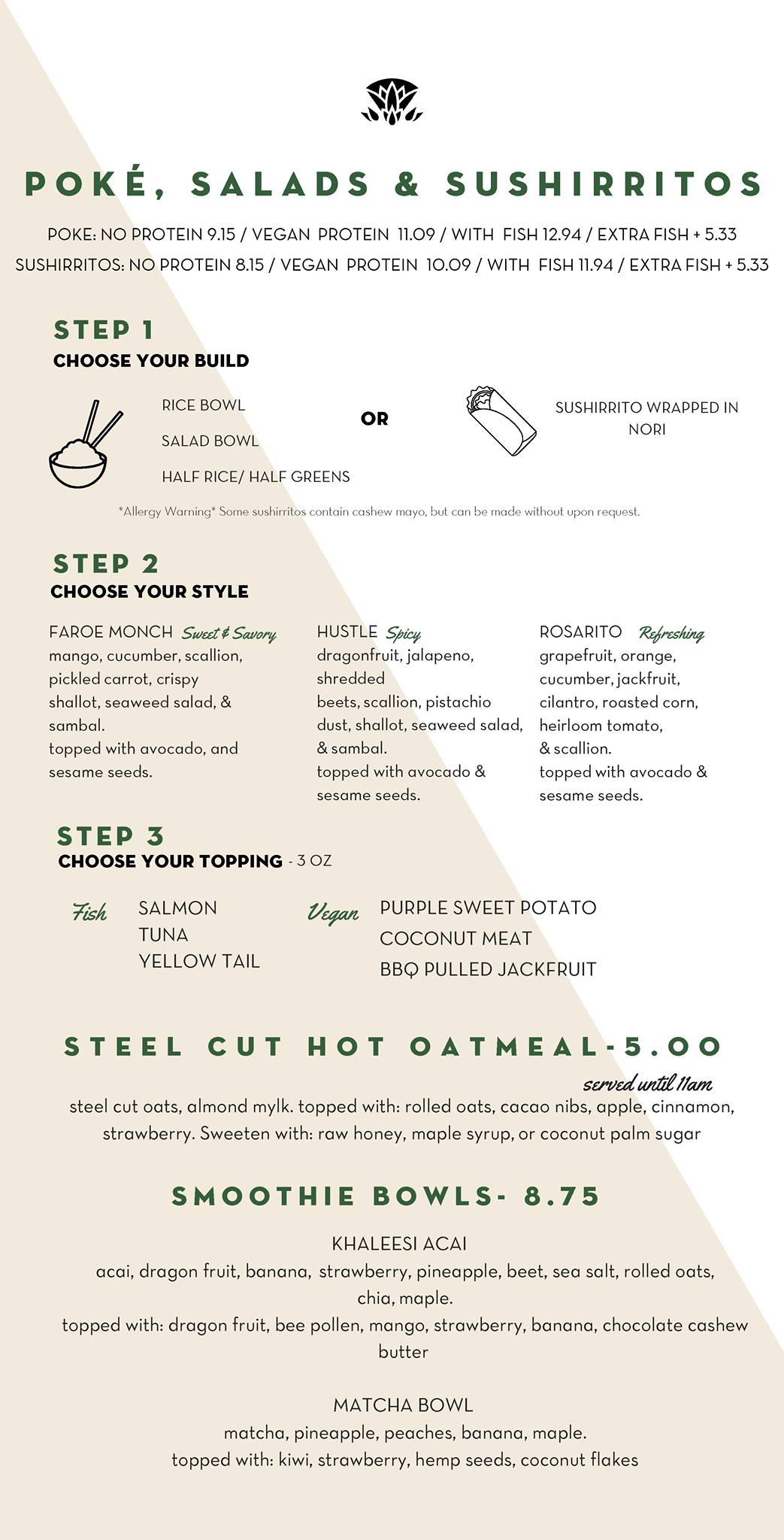 POKÉ, SALADS & SUSHIRRITOS

POKE: NO PROTEIN 9.15 / VEGAN PROTEIN 11.09 / WITH FISH 12.94 / EXTRA FISH + 5.33
SUSHIRRITOS: NO PROTEIN 8.15 / VEGAN PROTEIN 10.09 / WITH FISH 11.94 / EXTRA FISH + 5.33

STEP 1
CHOOSE YOUR BUILD

RICE BOWL
SALAD BOWL
HALF RICE/ HALF GREENS

OR

SUSHIRRITO WRAPPED IN NORI

*Allergy Warning* Some sushirritos contain cashew mayo, but can be made without upon request.

STEP 2
CHOOSE YOUR STYLE

FAROE MONCH Sweet & Savory
mango, cucumber, scallion, pickled carrot, crispy shallot, seaweed salad, & sambal.
topped with avocado, and sesame seeds.

HUSTLE Spicy
dragonfruit, jalapeno, shredded beets, scallion, pistachio dust, shallot, seaweed salad, & sambal.
topped with avocado & sesame seeds.

ROSARITO Refreshing
grapefruit, orange, cucumber, jackfruit, cilantro, roasted corn, heirloom tomato, & scallion.
topped with avocado & sesame seeds.

STEP 3
CHOOSE YOUR TOPPING - 3 OZ

Fish
SALMON
TUNA
YELLOW TAIL

Vegan
PURPLE SWEET POTATO
COCONUT MEAT
BBQ PULLED JACKFRUIT

STEEL CUT HOT OATMEAL-5.00
served until 11am
steel cut oats, almond mylk. topped with: rolled oats, cacao nibs, apple, cinnamon, strawberry. Sweeten with: raw honey, maple syrup, or coconut palm sugar

SMOOTHIE BOWLS- 8.75

KHALEESI ACAI
acai, dragon fruit, banana, strawberry, pineapple, beet, sea salt, rolled oats, chia, maple.
topped with: dragon fruit, bee pollen, mango, strawberry, banana, chocolate cashew butter

MATCHA BOWL
matcha, pineapple, peaches, banana, maple.
topped with: kiwi, strawberry, hemp seeds, coconut flakes