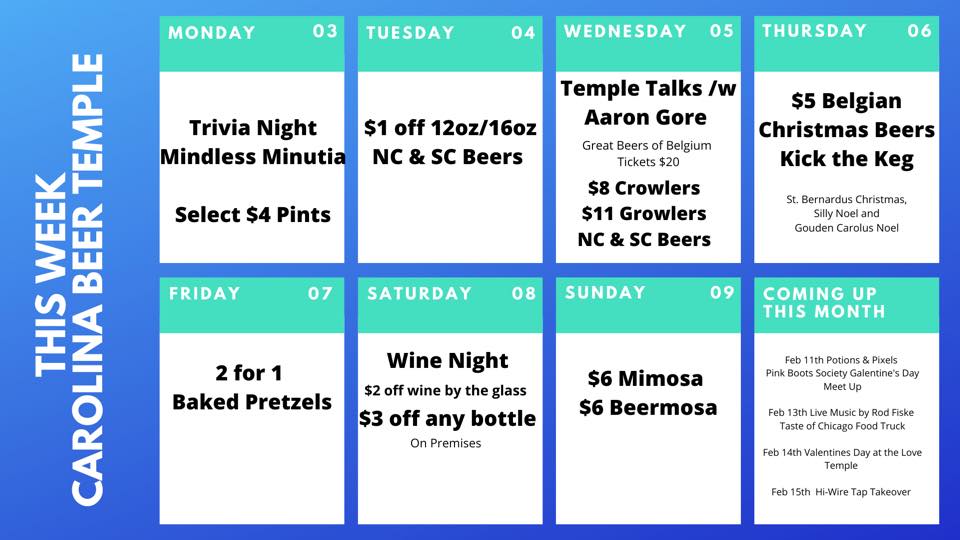 THIS WEEK
CAROLINA BEER TEMPLE

MONDAY 03

Trivia Night
Mindless Minutia

Select $4 Pints

TUESDAY 04

$1 off 12oz/16oz
NC & SC Beers

WEDNESDAY 05

Temple Talks /w
Aaron Gore

Great Beers of Belgium
Tickets $20

$8 Crowlers
$11 Growlers
NC & SC Beers

THURSDAY 06

$5 Belgian
Christmas Beers
Kick the Keg

St. Bernardus Christmas,
Silly Noel and
Gouden Carolus Noel

FRIDAY 07

2 for 1
Baked Pretzels

SATURDAY 08

Wine Night
$2 off wine by the glass
$3 off any bottle
On Premises

SUNDAY 09

$6 Mimosa
$6 Beermosa

COMING UP
THIS MONTH

Feb 11th Potions & Pixels
Pink Boots Society Galentine's Day
Meet Up

Feb 13th Live Music by Rod Fiske
Taste of Chicago Food Truck

Feb 14th Valentines Day at the Love
Temple

Feb 15th Hi-Wire Tap Takeover