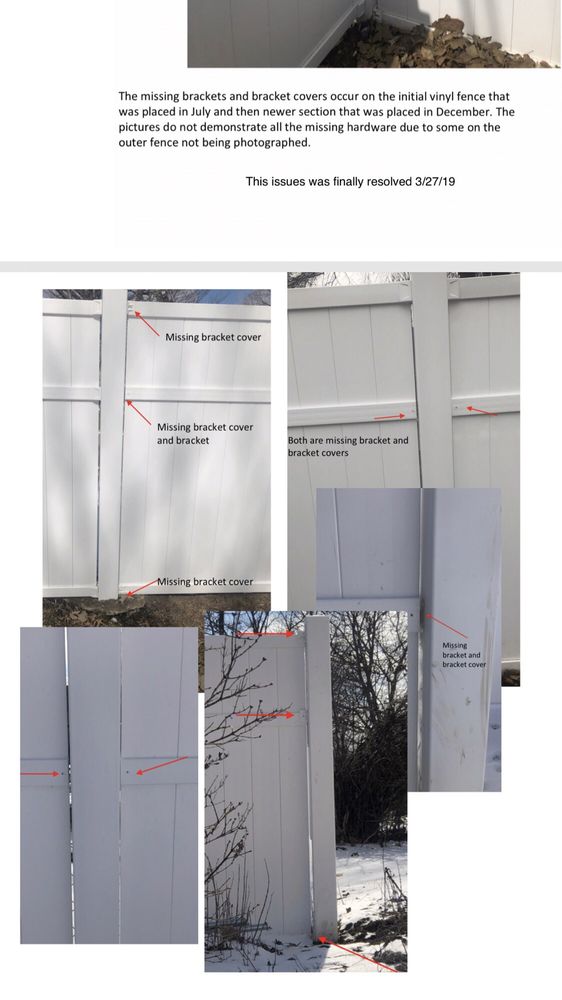 The missing brackets and bracket covers occur on the initial vinyl fence that was placed in July and then newer section that was placed in December. The pictures do not demonstrate all the missing hardware due to some on the outer fence not being photographed.

This issues was finally resolved 3/27/19

Missing bracket cover

Missing bracket cover and bracket

Missing bracket cover

Both are missing bracket and bracket covers

Missing bracket and bracket cover