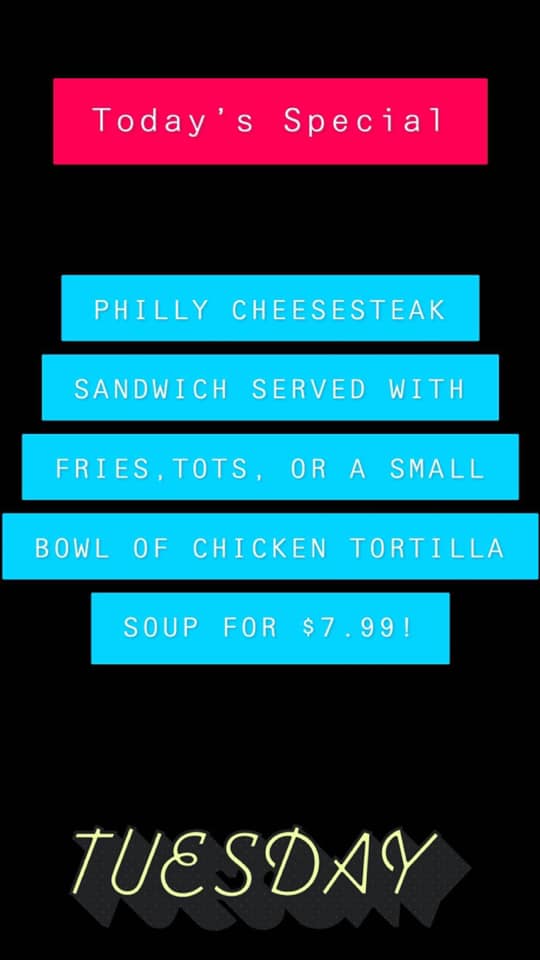 Today's Special

PHILLY CHEESESTEAK SANDWICH SERVED WITH FRIES,TOTS, OR A SMALL BOWL OF CHICKEN TORTILLA SOUP FOR $7.99!

TUESDAY