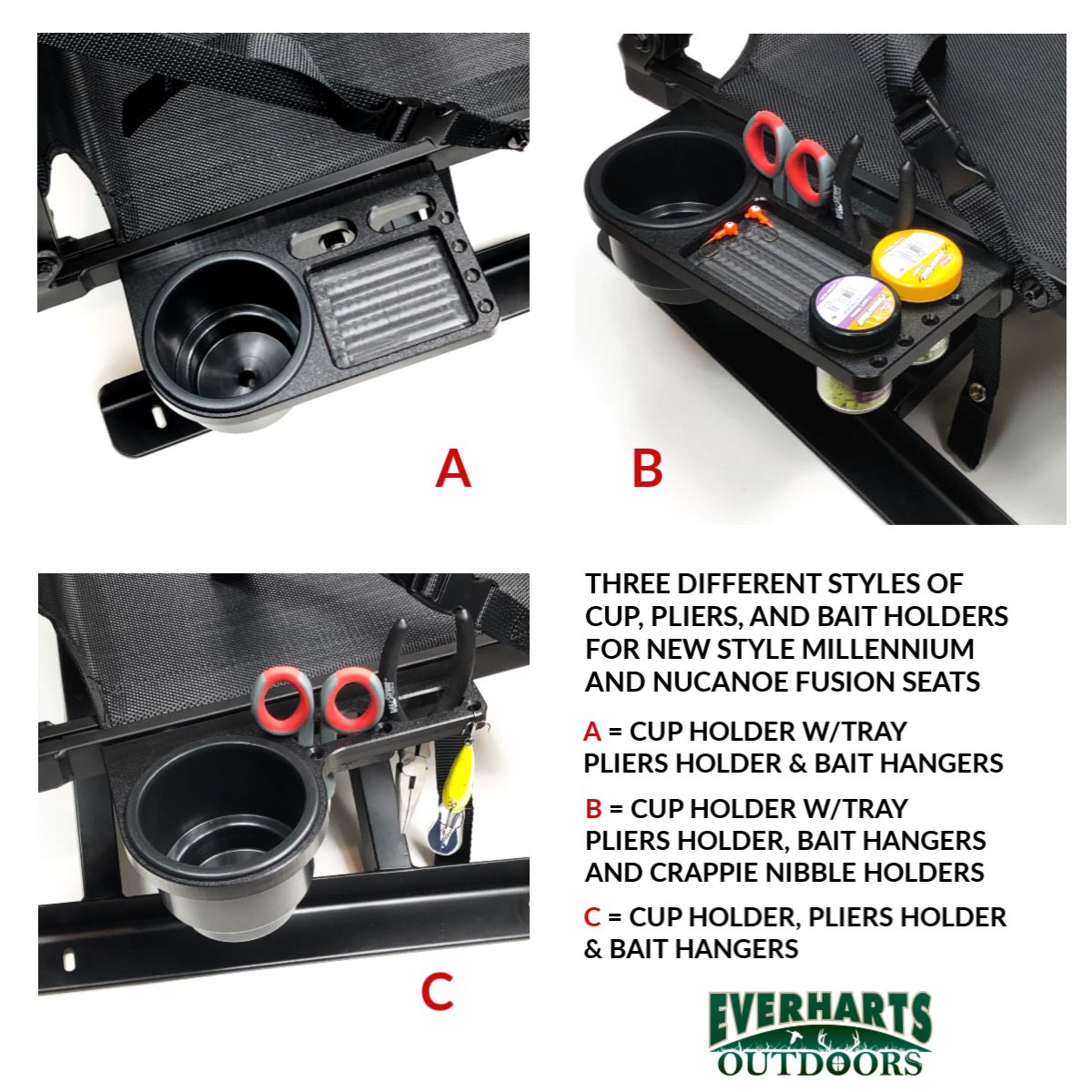 A

B

C

THREE DIFFERENT STYLES OF CUP, PLIERS, AND BAIT HOLDERS FOR NEW STYLE MILLENNIUM AND NUCANOE FUSION SEATS

A = CUP HOLDER W/TRAY PLIERS HOLDER & BAIT HANGERS

B = CUP HOLDER W/TRAY PLIERS HOLDER, BAIT HANGERS AND CRAPPIE NIBBLE HOLDERS

C = CUP HOLDER, PLIERS HOLDER & BAIT HANGERS

EVERHARTS OUTDOORS