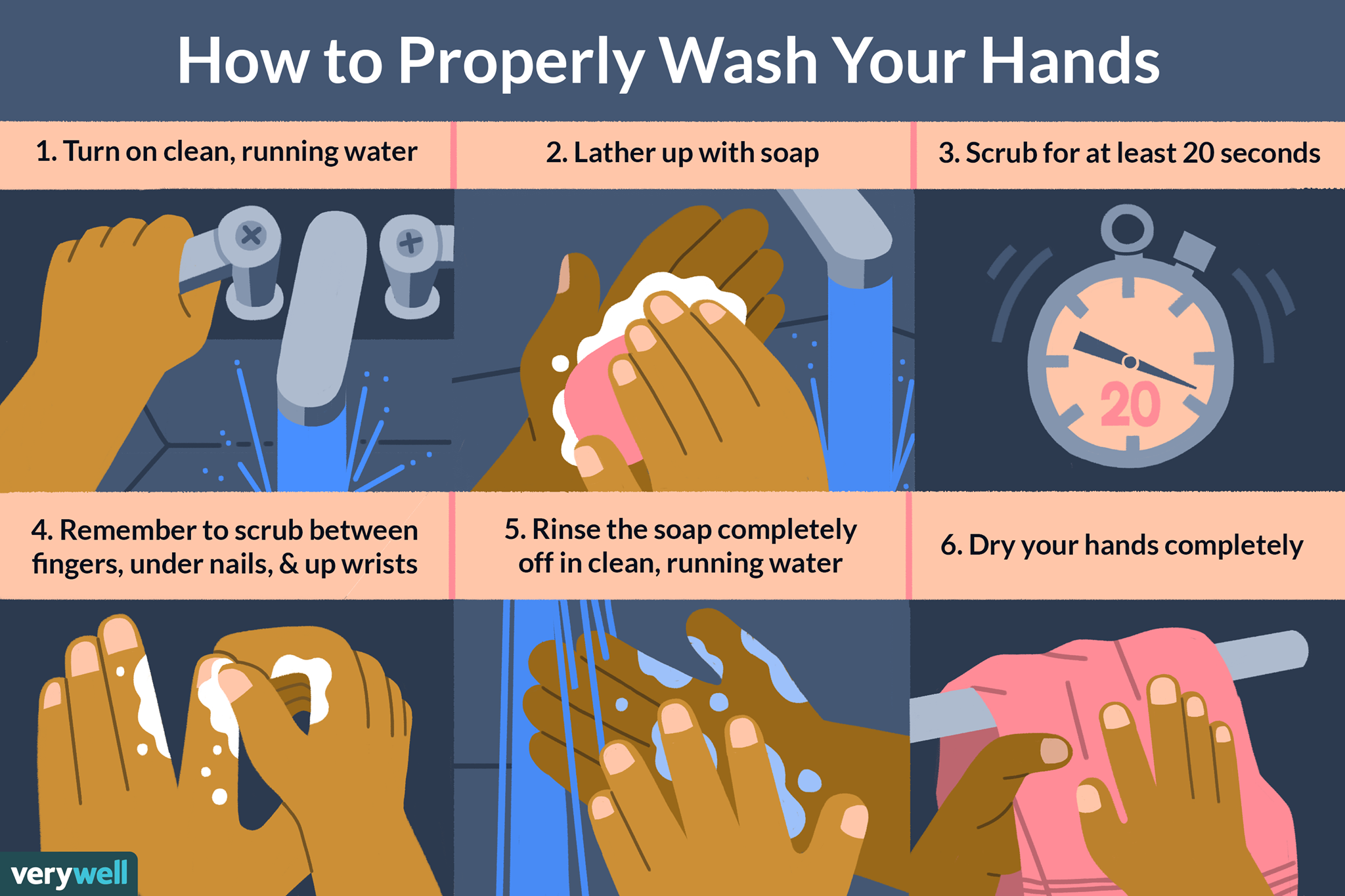 How to Properly Wash Your Hands

1. Turn on clean, running water

2. Lather up with soap

3. Scrub for at least 20 seconds

20

4. Remember to scrub between fingers, under nails, & up wrists

5. Rinse the soap completely off in clean, running water

6. Dry your hands completely

verywell