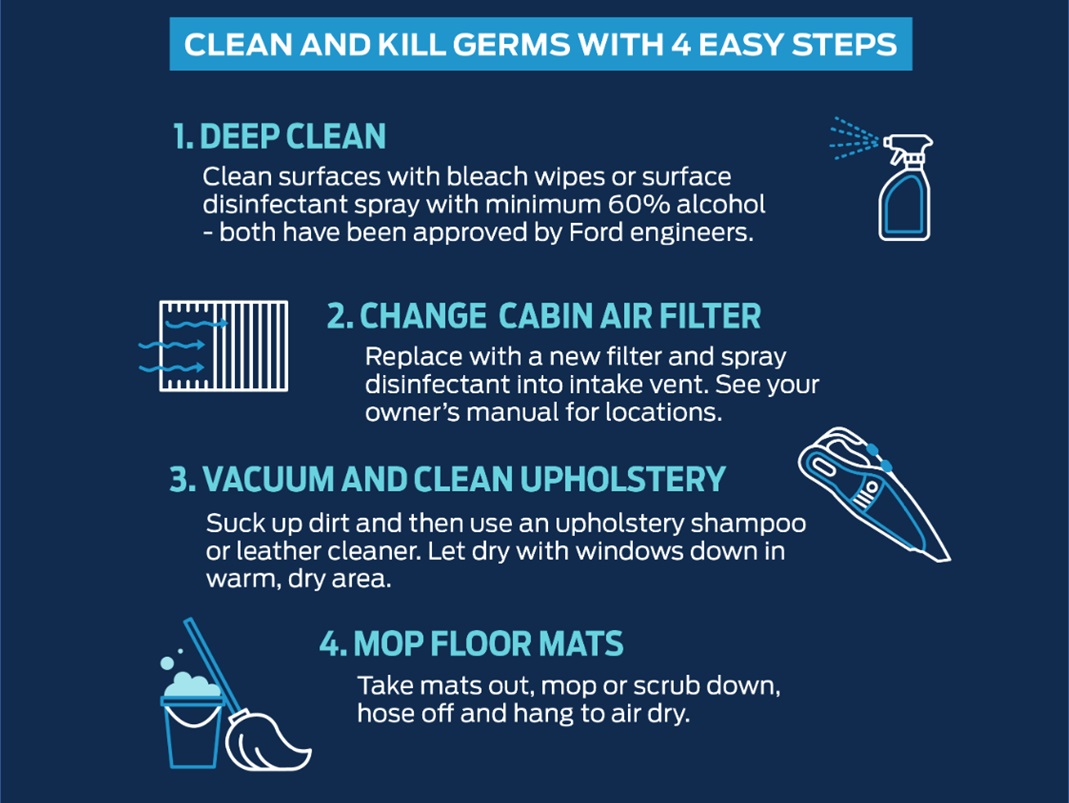 CLEAN AND KILL GERMS WITH 4 EASY STEPS

1. DEEP CLEAN

Clean surfaces with bleach wipes or surface disinfectant spray with minimum 60% alcohol - both have been approved by Ford engineers.

2. CHANGE CABIN AIR FILTER

Replace with a new filter and spray disinfectant into intake vent. See your owner's manual for locations.

3. VACUUM AND CLEAN UPHOLSTERY

Suck up dirt and then use an upholstery shampoo or leather cleaner. Let dry with windows down in warm, dry area.

4. MOP FLOOR MATS

Take mats out, mop or scrub down, hose off and hang to air dry.